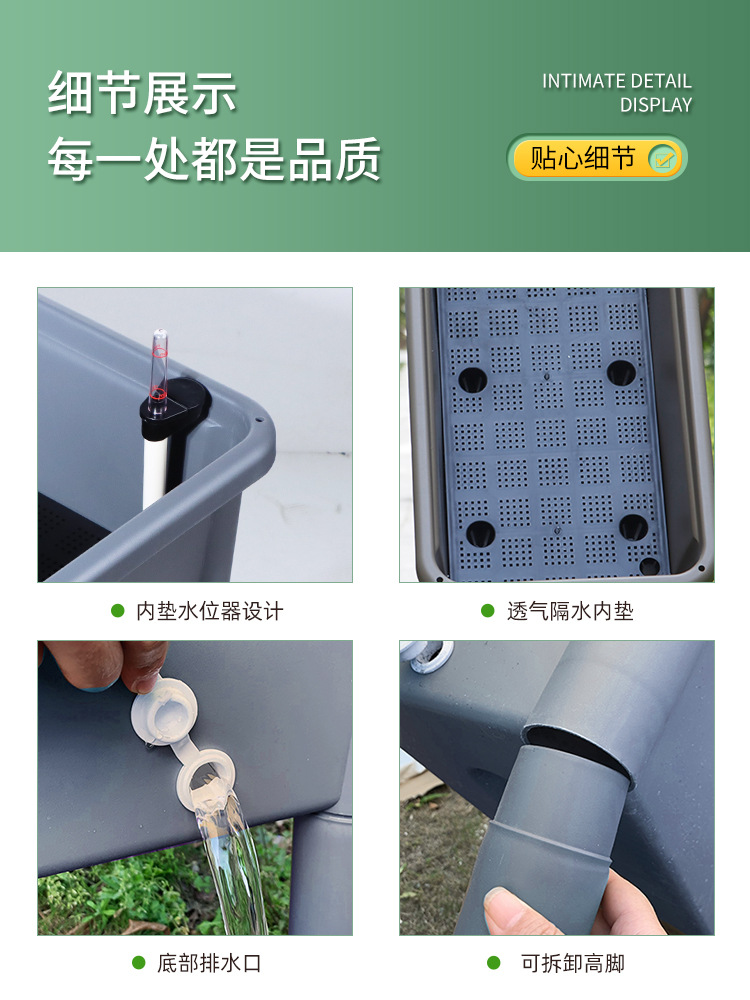 细节展示
每一处都是品质

INTIMATE DETAIL DISPLAY

贴心细节

内垫水位器设计

透气隔水内垫

底部排水口

可拆卸高脚