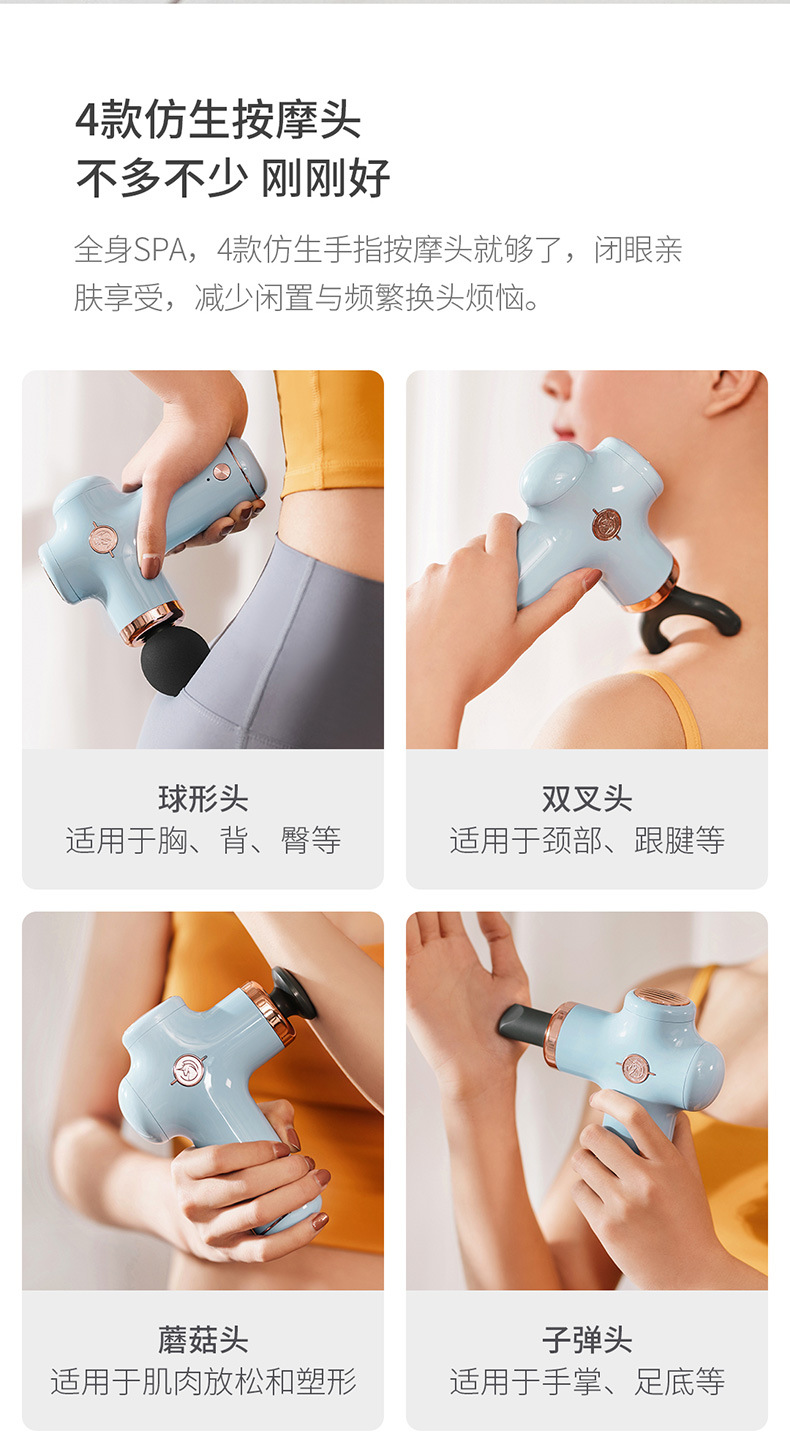 4款仿生按摩头
不多不少 刚刚好

全身SPA，4款仿生手指按摩头就够了，闭眼亲肤享受，减少闲置与频繁换头烦恼。

球形头
适用于胸、背、臀等

双叉头
适用于颈部、跟腱等

蘑菇头
适用于肌肉放松和塑形

子弹头
适用于手掌、足底等