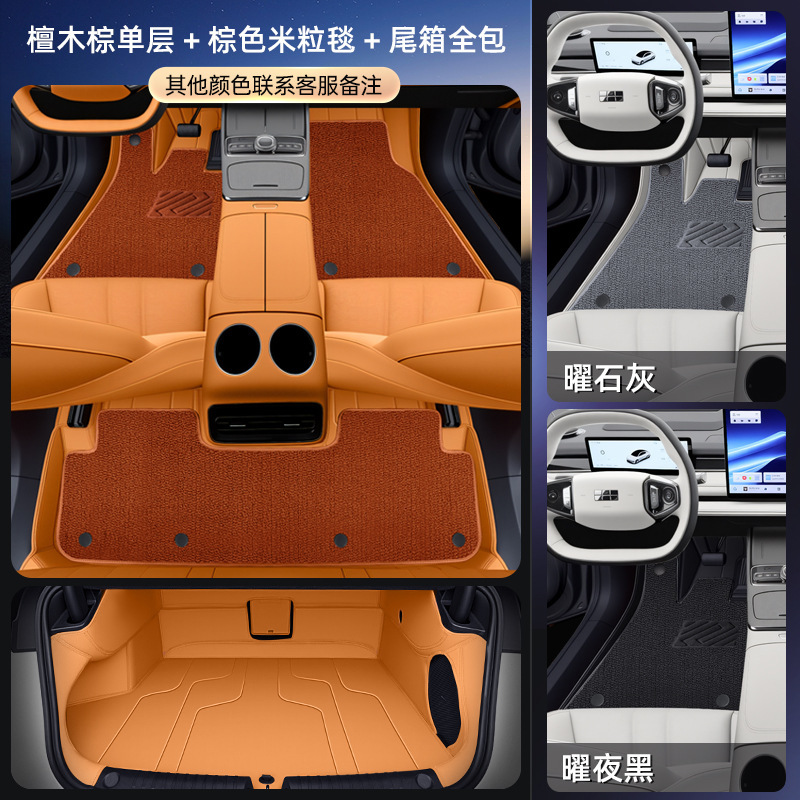 檀木棕单层 + 棕色米粒毯 + 尾箱全包

其他颜色联系客服备注

曜石灰

曜夜黑