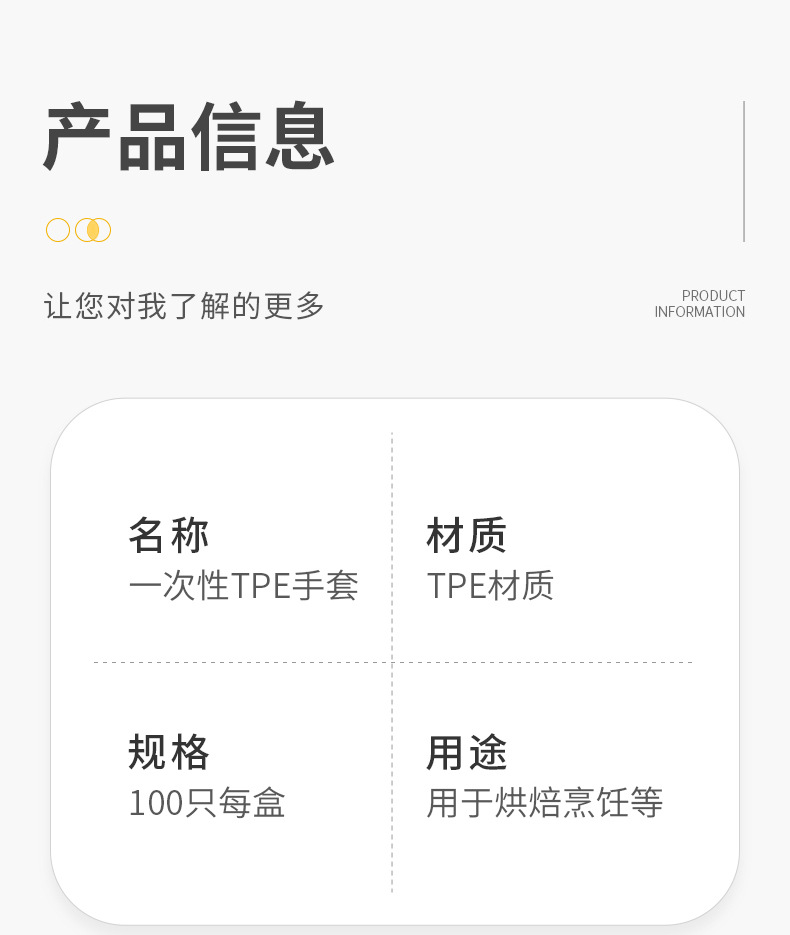 产品信息

让您对我了解的更多

PRODUCT
INFORMATION

名称
一次性TPE手套

材质
TPE材质

规格
100只每盒

用途
用于烘焙烹饪等