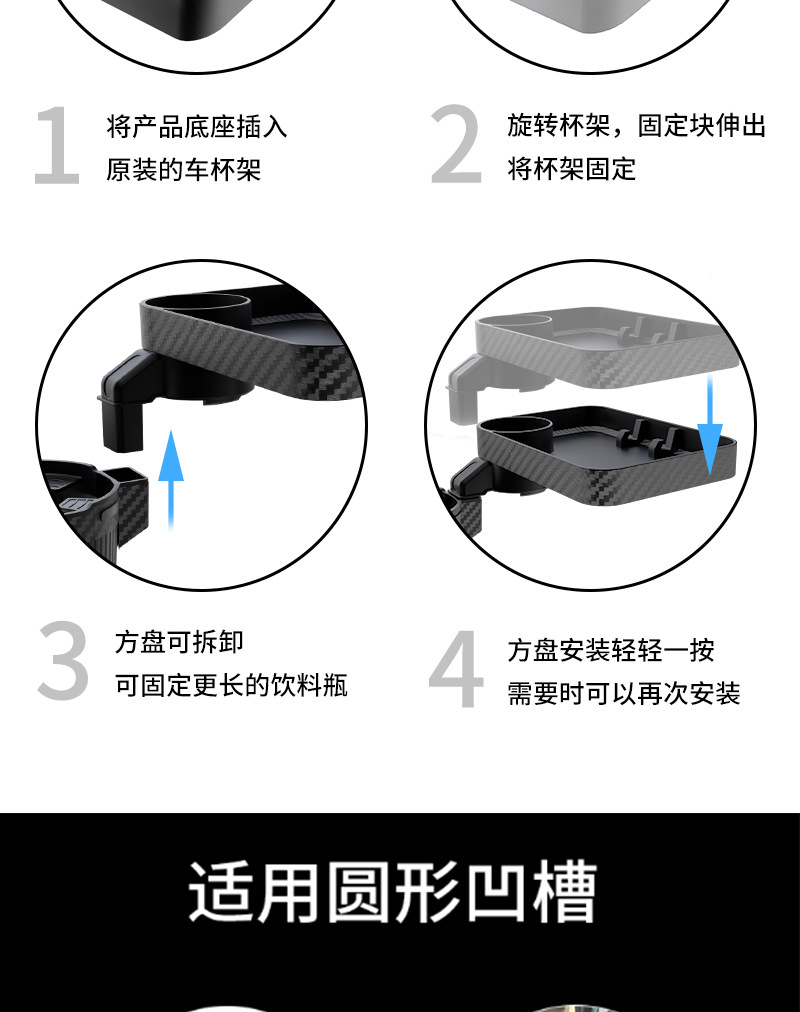 1 将产品底座插入
原装的车杯架

2 旋转杯架，固定块伸出
将杯架固定

3 方盘可拆卸
可固定更长的饮料瓶

4 方盘安装轻轻一按
需要时可以再次安装

适用圆形凹槽