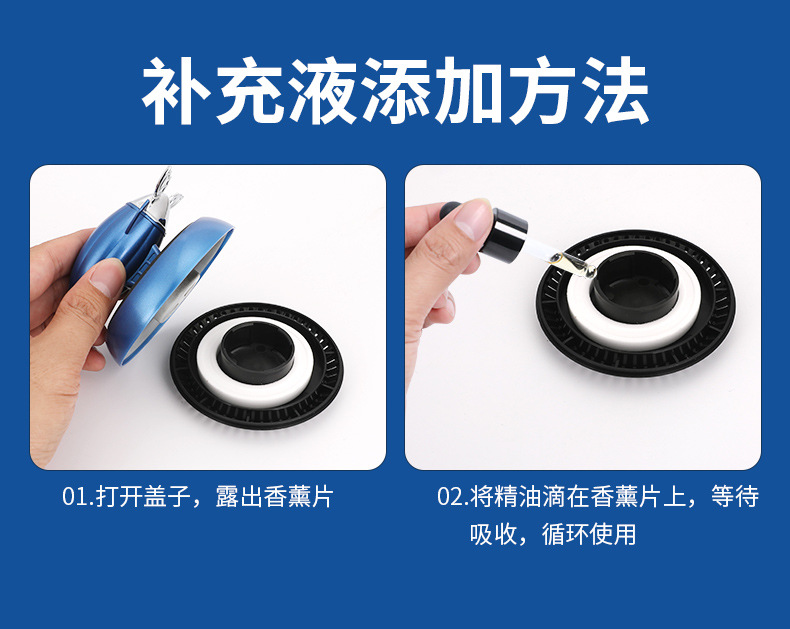 补充液添加方法

01.打开盖子，露出香薰片

02.将精油滴在香薰片上，等待吸收，循环使用