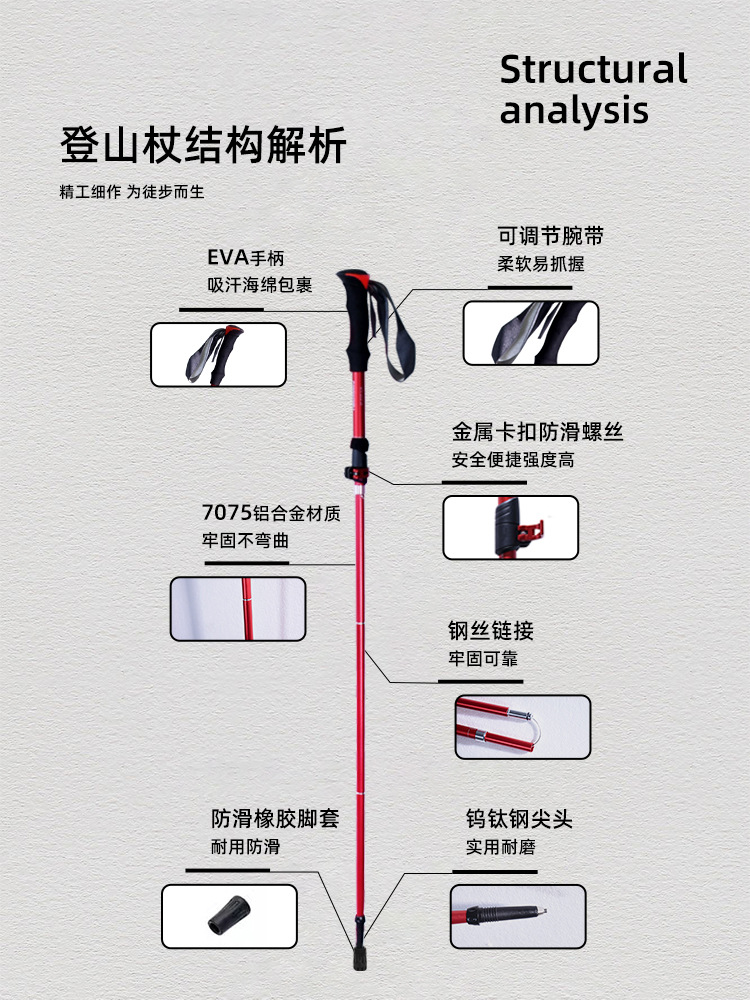 Structural analysis

登山杖结构解析

精工细作 为徒步而生

EVA手柄
吸汗海绵包裹

可调节腕带
柔软易抓握

金属卡扣防滑螺丝
安全便捷强度高

7075铝合金材质
牢固不弯曲

钢丝链接
牢固可靠

防滑橡胶脚套
耐用防滑

钨钛钢尖头
实用耐磨