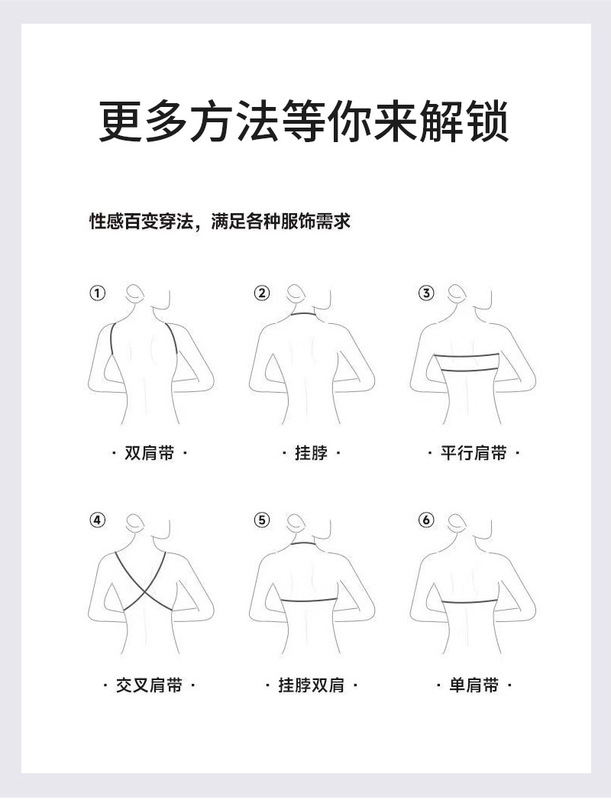 更多方法等你来解锁

性感百变穿法，满足各种服饰需求

①
· 双肩带 ·

②
· 挂脖 ·

③
· 平行肩带 ·

④
· 交叉肩带 ·

⑤
· 挂脖双肩 ·

⑥
· 单肩带 ·