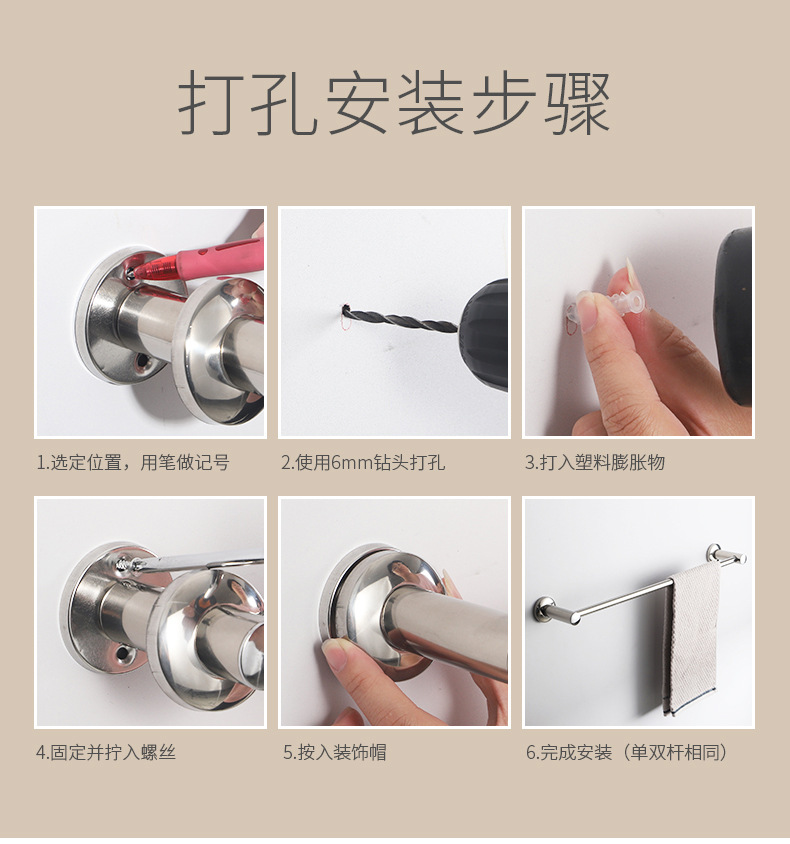 打孔安装步骤

1.选定位置，用笔做记号

2.使用6mm钻头打孔

3.打入塑料膨胀物

4.固定并拧入螺丝

5.按入装饰帽

6.完成安装（单双杆相同）