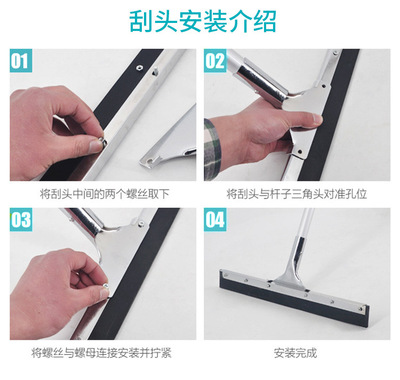 刮头安装介绍

01

将刮头中间的两个螺丝取下

02

将刮头与杆子三角头对准孔位

03

将螺丝与螺母连接安装并拧紧

04

安装完成