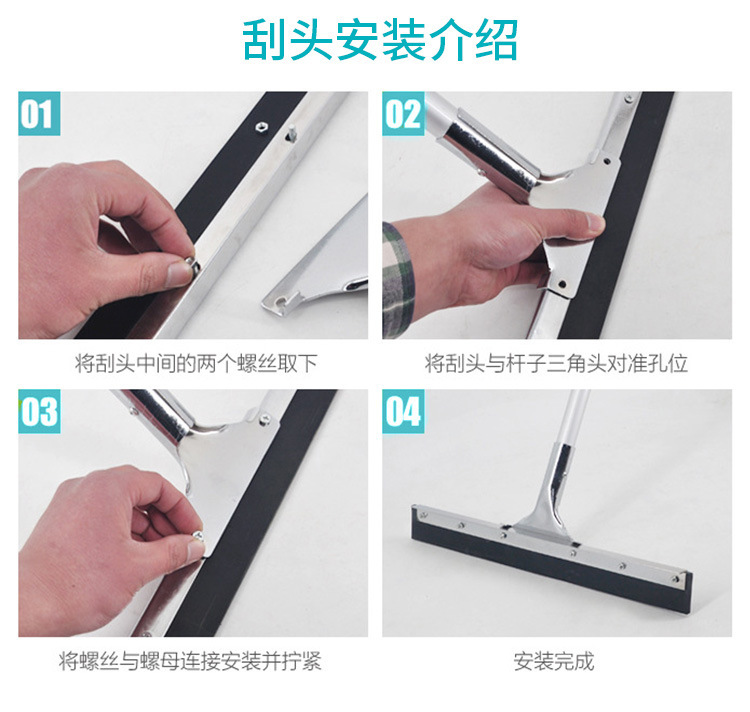 刮头安装介绍

01

将刮头中间的两个螺丝取下

02

将刮头与杆子三角头对准孔位

03

将螺丝与螺母连接安装并拧紧

04

安装完成