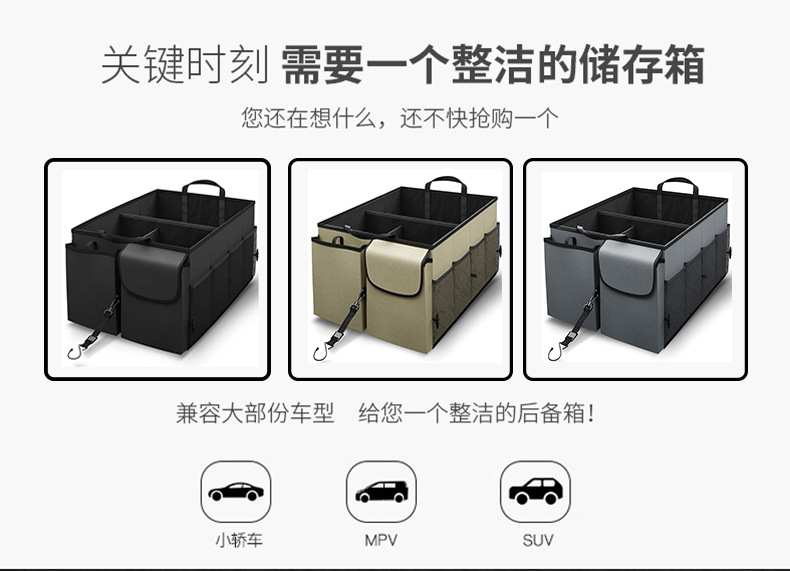 关键时刻 需要一个整洁的储存箱

您还在想什么，还不快抢购一个

兼容大部份车型　给您一个整洁的后备箱！

小轿车

MPV

SUV