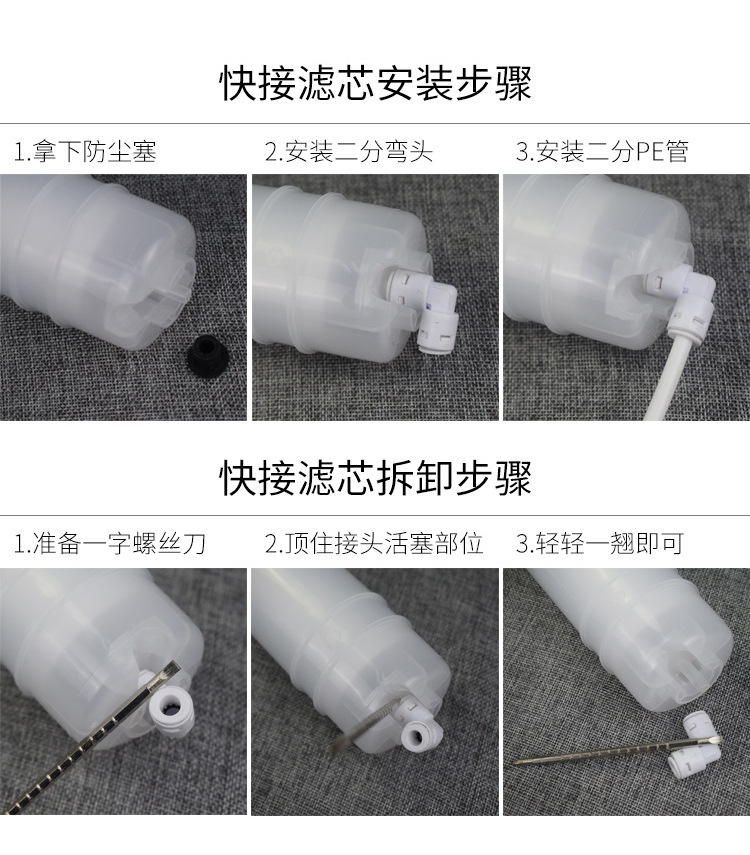 快接滤芯安装步骤

1.拿下防尘塞

2.安装二分弯头

3.安装二分PE管

快接滤芯拆卸步骤

1.准备一字螺丝刀

2.顶住接头活塞部位

3.轻轻一翘即可