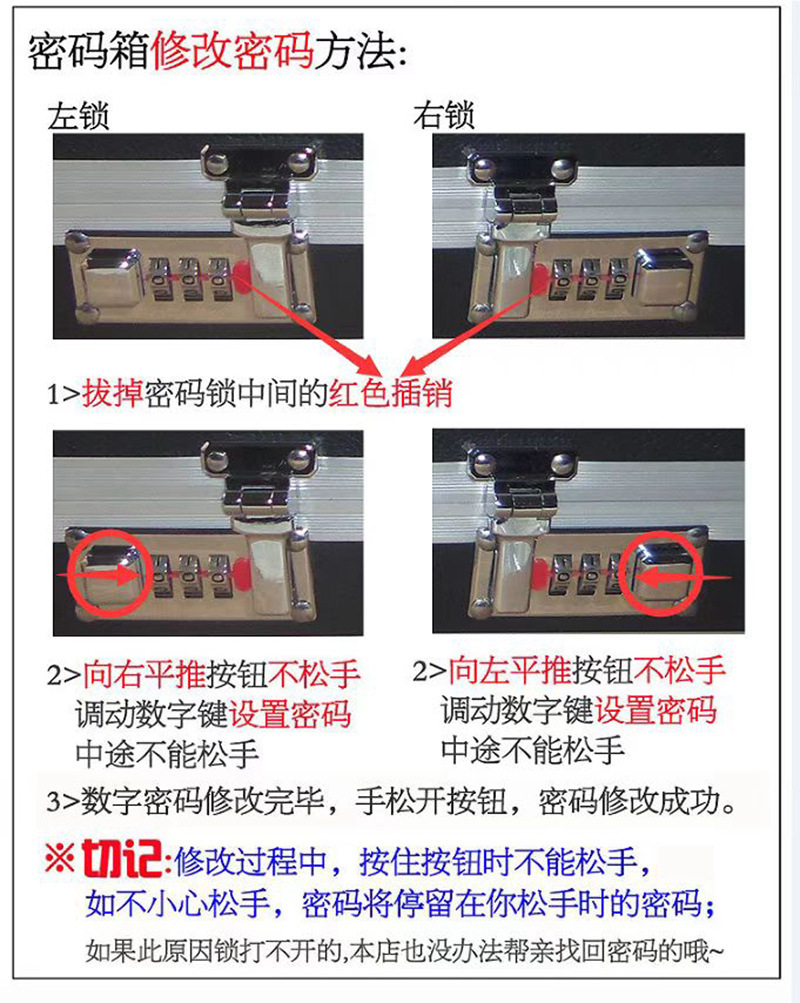 密码箱修改密码方法:

左锁

右锁

1>拔掉密码锁中间的红色插销

2>向右平推按钮不松手
调动数字键设置密码
中途不能松手

2>向左平推按钮不松手
调动数字键设置密码
中途不能松手

3>数字密码修改完毕，手松开按钮，密码修改成功。

※切记:修改过程中，按住按钮时不能松手，
如不小心松手，密码将停留在你松手时的密码;

如果此原因锁打不开的,本店也没办法帮亲找回密码的哦~