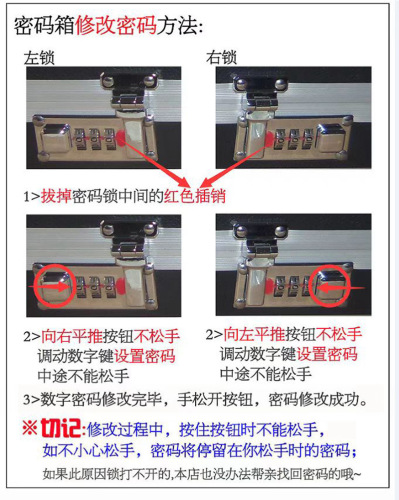 密码箱修改密码方法:

左锁

右锁

1>拔掉密码锁中间的红色插销

2>向右平推按钮不松手
调动数字键设置密码
中途不能松手

2>向左平推按钮不松手
调动数字键设置密码
中途不能松手

3>数字密码修改完毕，手松开按钮，密码修改成功。

※切记:修改过程中，按住按钮时不能松手，
如不小心松手，密码将停留在你松手时的密码;

如果此原因锁打不开的,本店也没办法帮亲找回密码的哦~