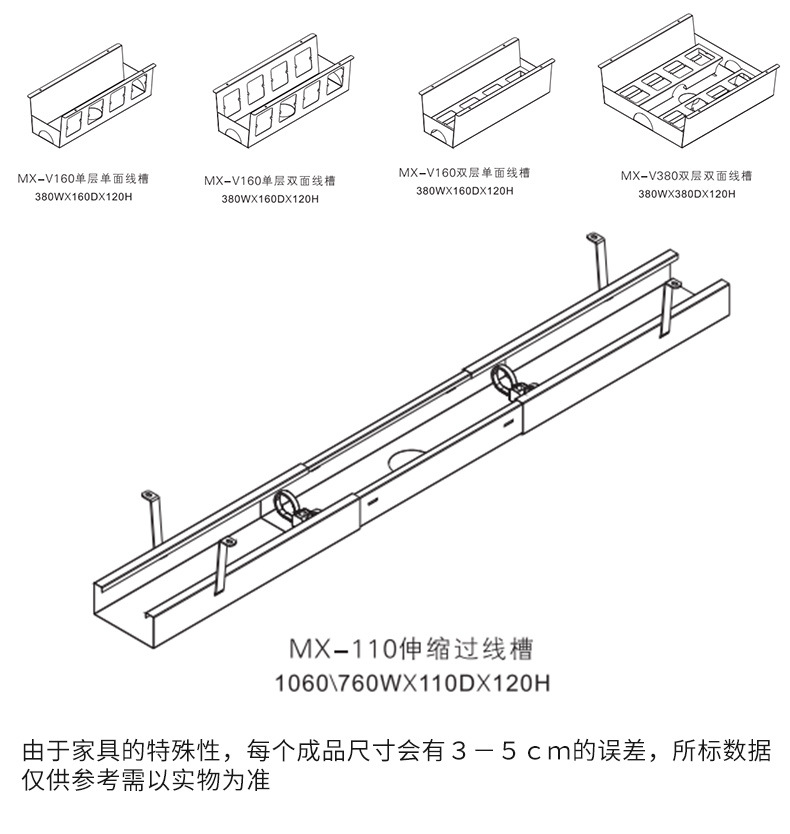 MX-V160单层单面线槽
380WX160DX120H

MX-V160单层双面线槽
380WX160DX120H

MX-V160双层单面线槽
380WX160DX120H

MX-V380双层双面线槽
380WX380DX120H

MX-110伸缩过线槽
1060\760WX110DX120H

由于家具的特殊性，每个成品尺寸会有３－５ｃｍ的误差，所标数据仅供参考需以实物为准