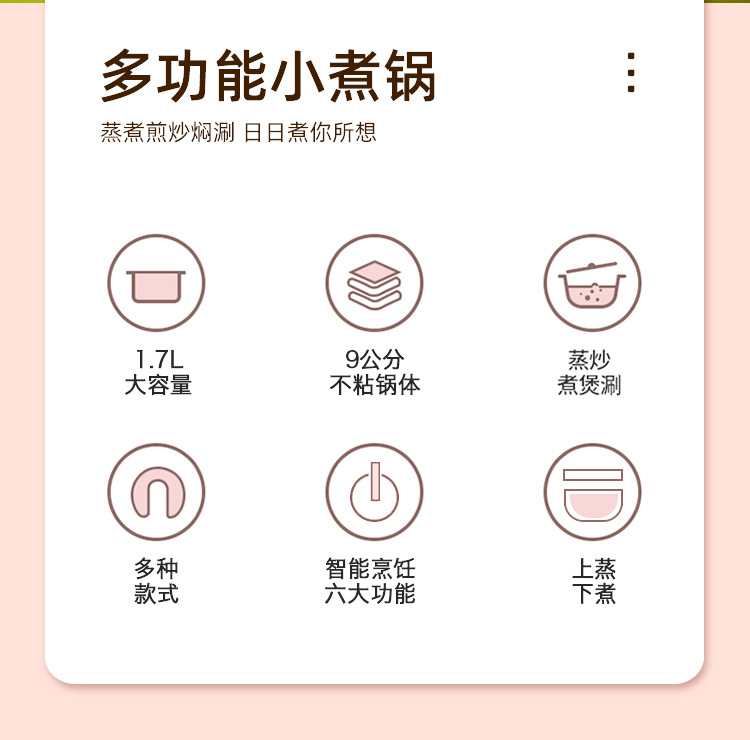 多功能小煮锅

蒸煮煎炒焖涮 日日煮你所想

1.7L
大容量

9公分
不粘锅体

蒸炒
煮煲涮

多种
款式

智能烹饪
六大功能

上蒸
下煮