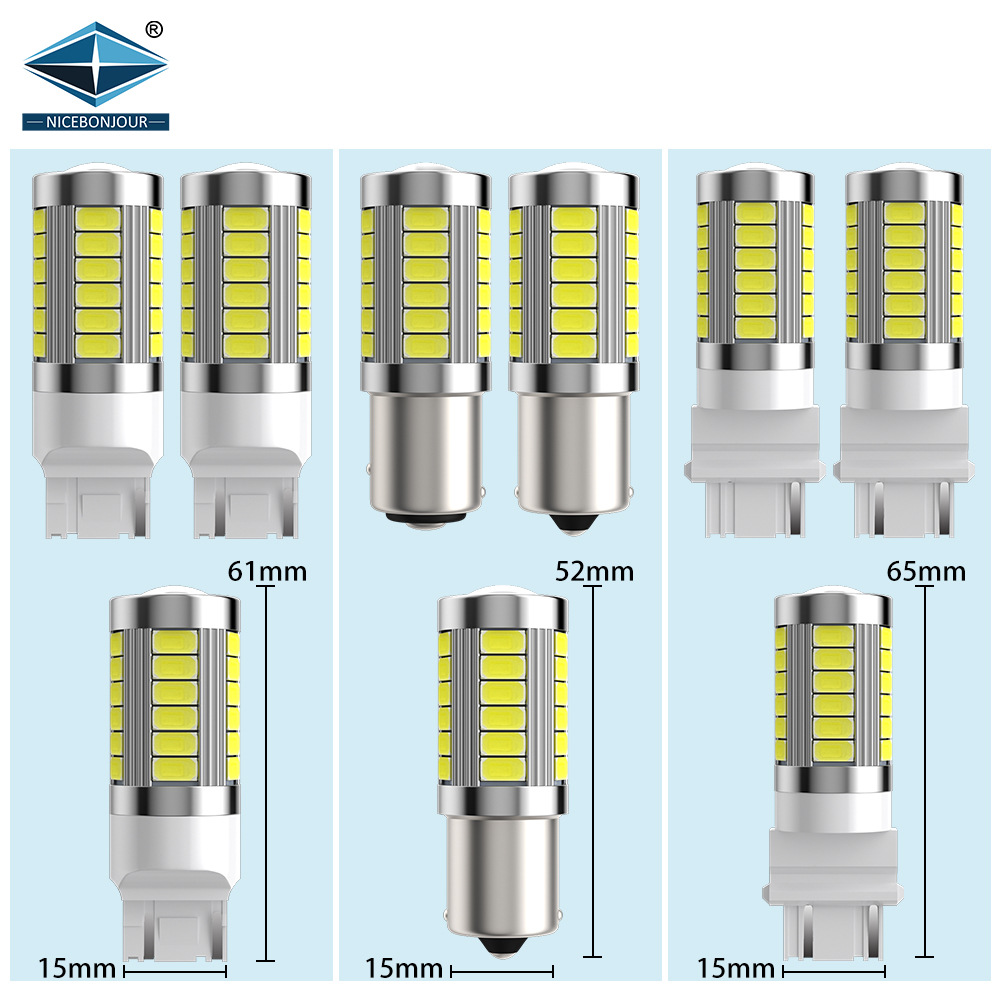 ®
NICEBONJOUR

61mm
15mm

52mm
15mm

65mm
15mm