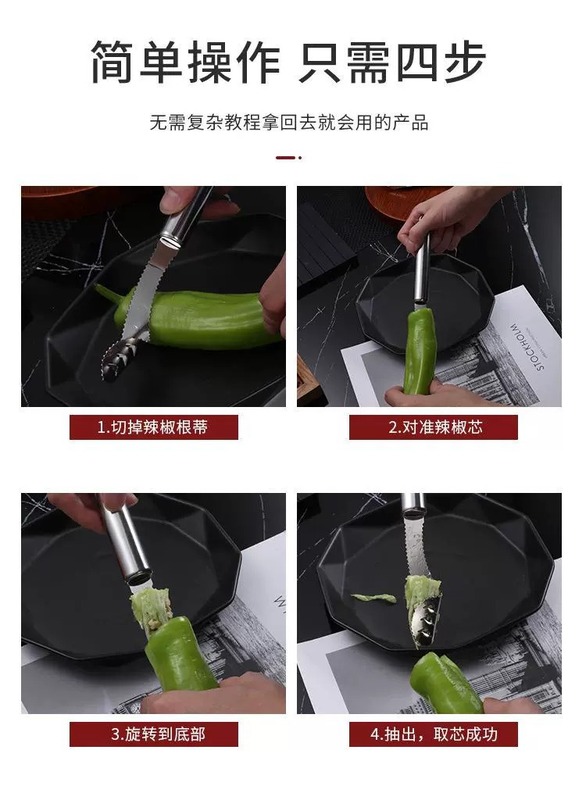 简单操作 只需四步

无需复杂教程拿回去就会用的产品

STOCKHOLM

1.切掉辣椒根蒂

2.对准辣椒芯

3.旋转到底部

4.抽出，取芯成功