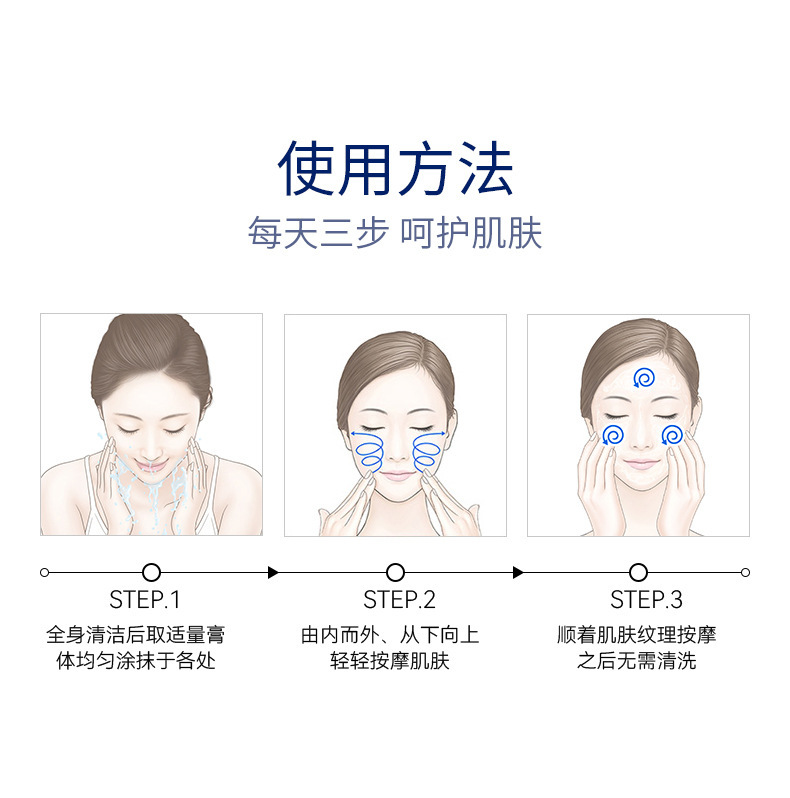 使用方法

每天三步 呵护肌肤

STEP.1
全身清洁后取适量膏体均匀涂抹于各处

STEP.2
由内而外、从下向上轻轻按摩肌肤

STEP.3
顺着肌肤纹理按摩之后无需清洗