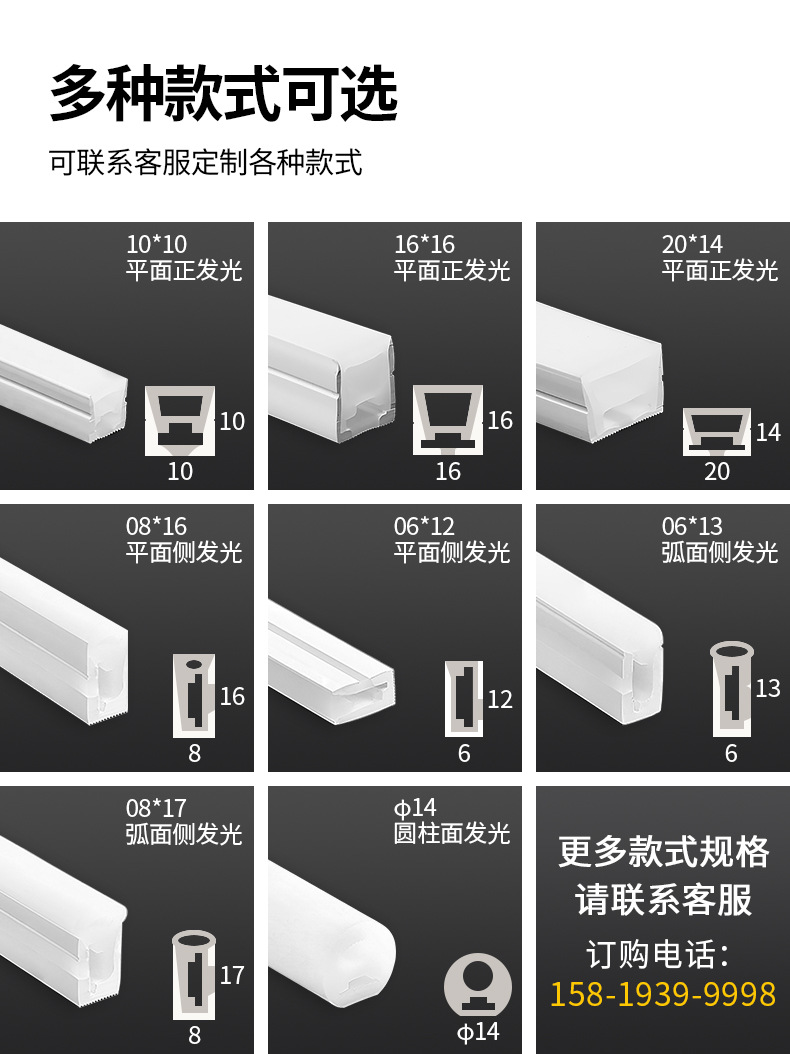 多种款式可选

可联系客服定制各种款式

10*10
平面正发光
10
10

16*16
平面正发光
16
16

20*14
平面正发光
14
20

08*16
平面侧发光
16
8

06*12
平面侧发光
12
6

06*13
弧面侧发光
13
6

08*17
弧面侧发光
17
8

ϕ14
圆柱面发光
ϕ14

更多款式规格
请联系客服
订购电话：
158-1939-9998