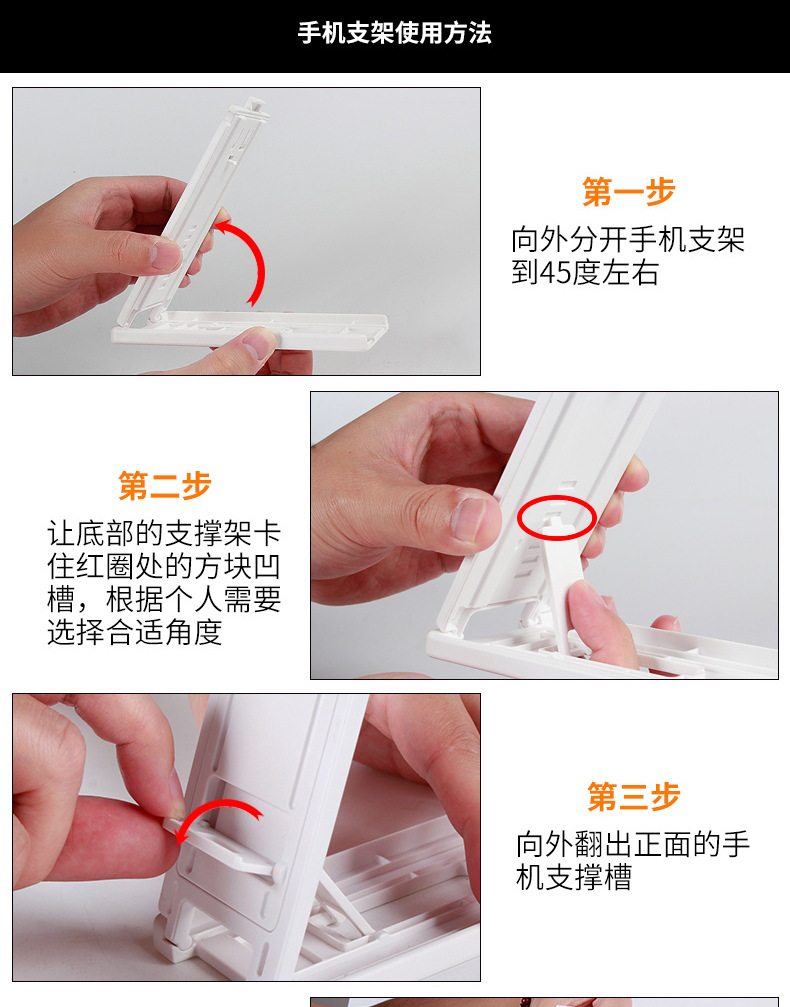 手机支架使用方法

第一步
向外分开手机支架到45度左右

第二步
让底部的支撑架卡住红圈处的方块凹槽，根据个人需要选择合适角度

第三步
向外翻出正面的手机支撑槽