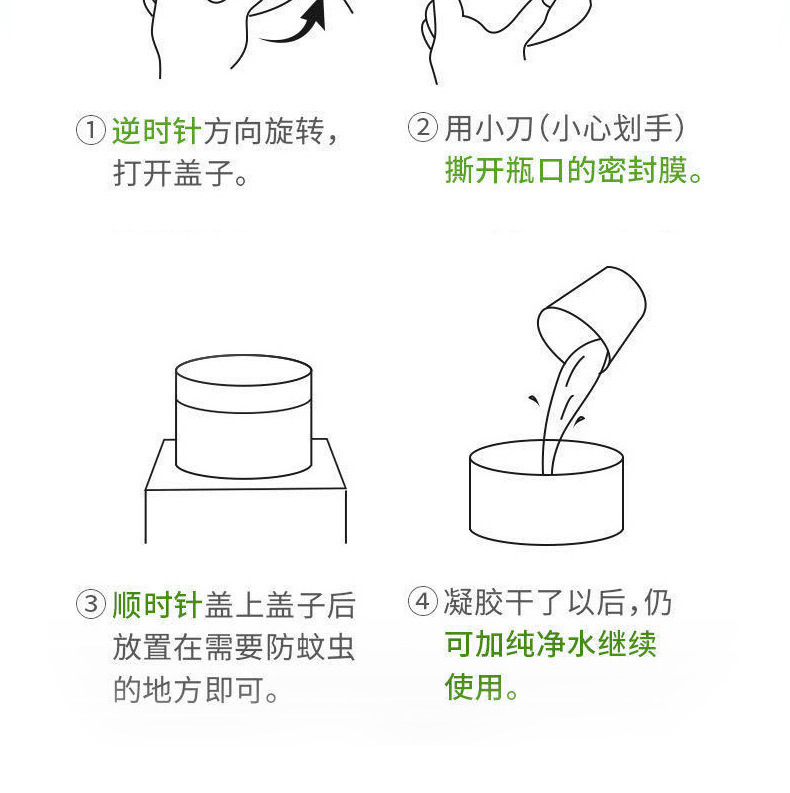 ① 逆时针方向旋转，打开盖子。

② 用小刀（小心划手）撕开瓶口的密封膜。

③ 顺时针盖上盖子后放置在需要防蚊虫的地方即可。

④ 凝胶干了以后，仍可加纯净水继续使用。