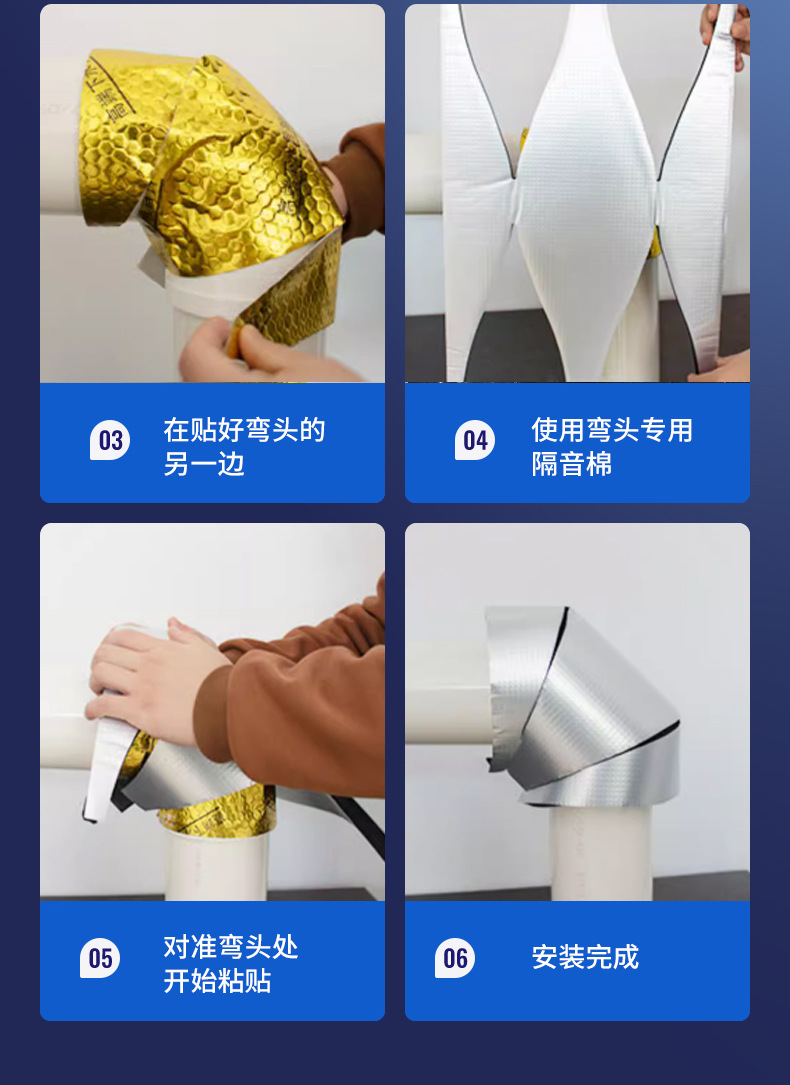 03 在贴好弯头的另一边

04 使用弯头专用隔音棉

05 对准弯头处开始粘贴

06 安装完成