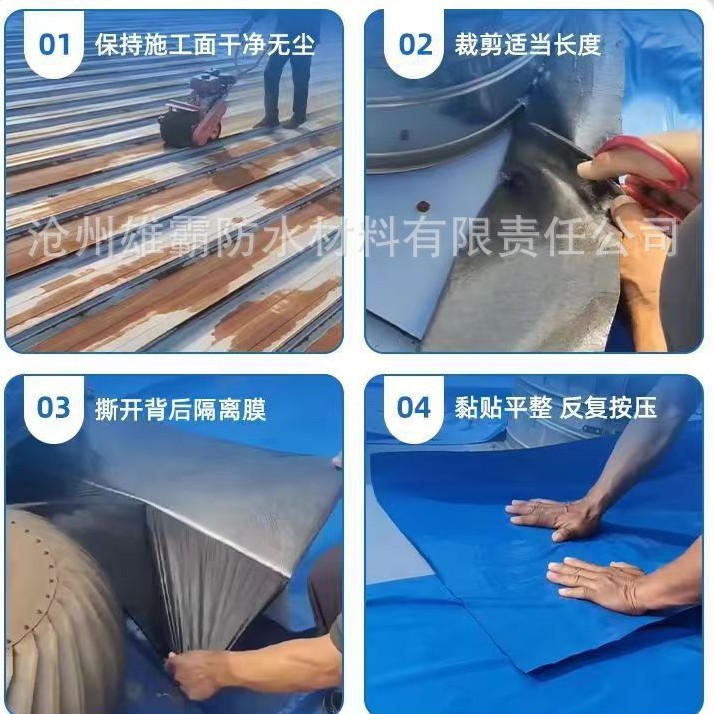 01 保持施工面干净无尘

02 裁剪适当长度

沧州雄霸防水材料有限责任公司

03 撕开背后隔离膜

04 黏贴平整 反复按压