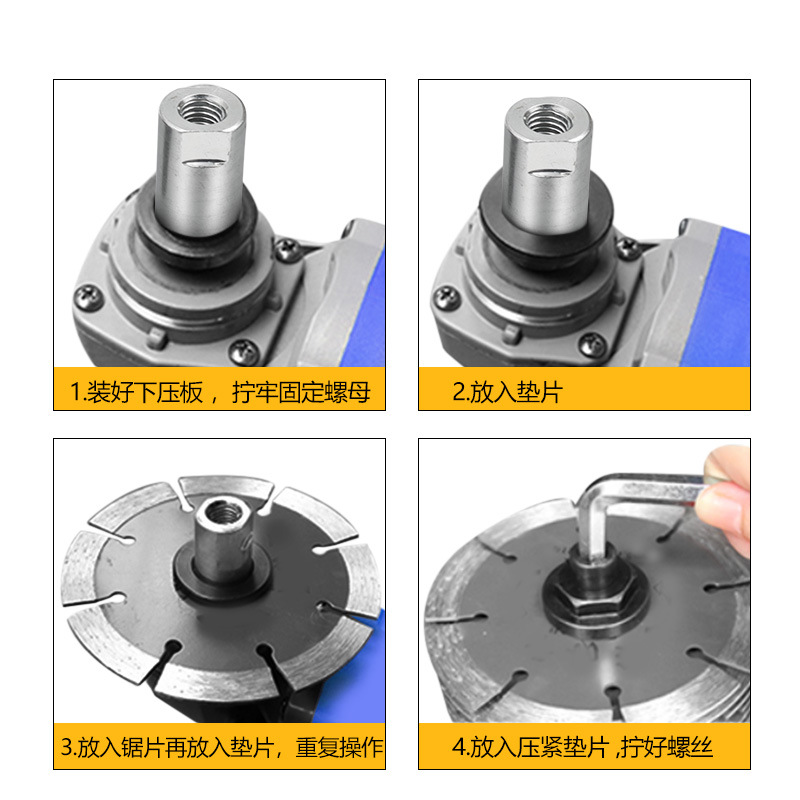 1.装好下压板， 拧牢固定螺母

2.放入垫片

3.放入锯片再放入垫片，重复操作

4.放入压紧垫片 ,拧好螺丝