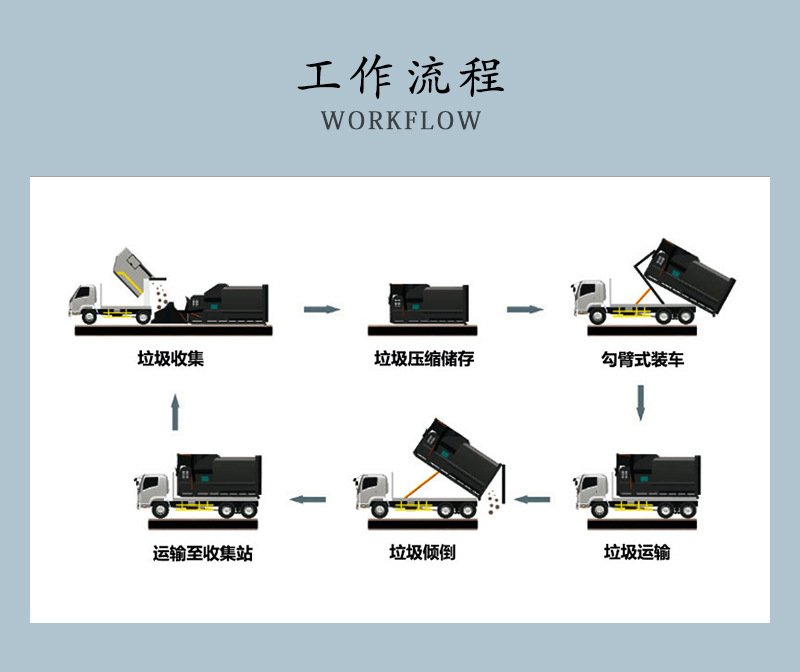 工作流程
WORKFLOW

垃圾收集

垃圾压缩储存

勾臂式装车

垃圾运输

垃圾倾倒

运输至收集站