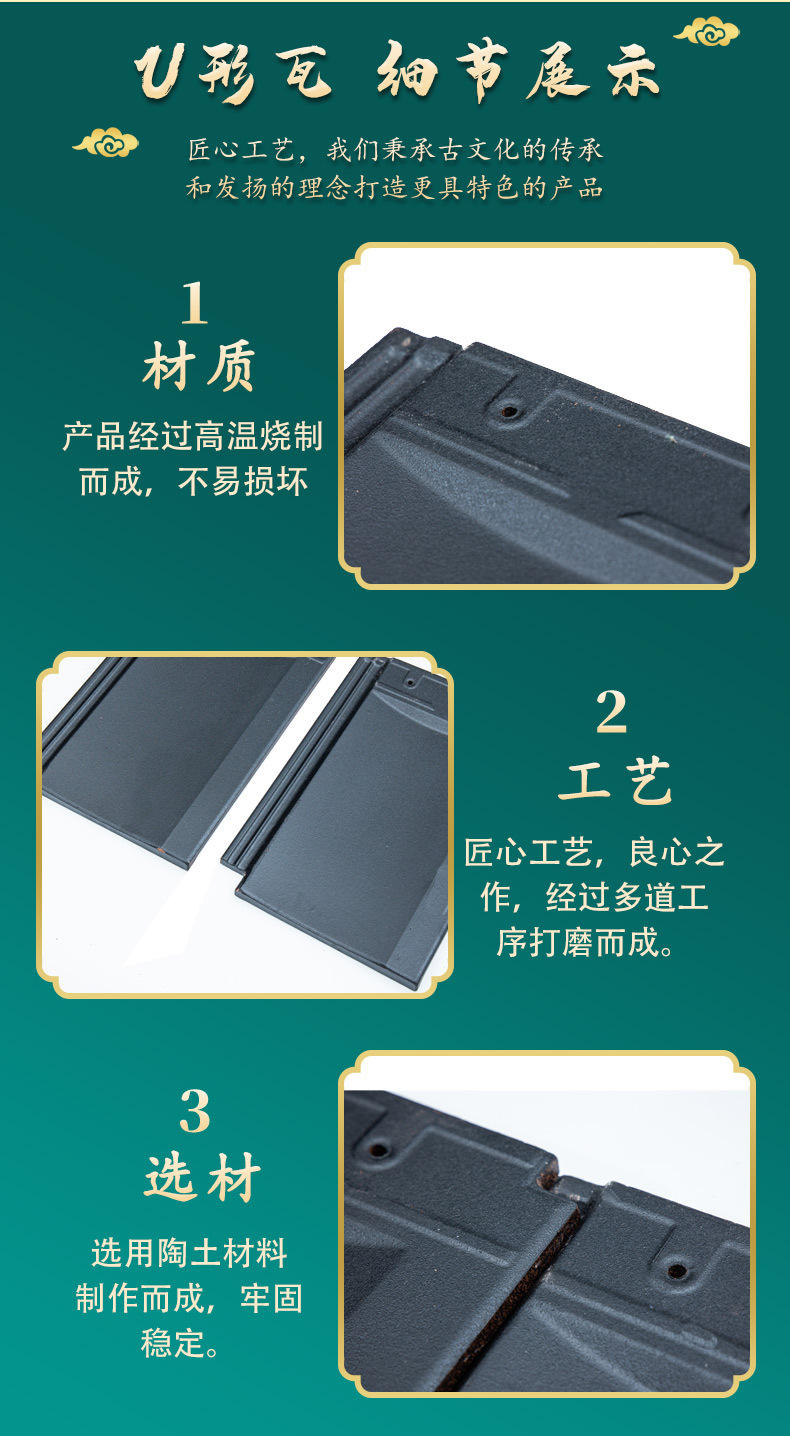 U形瓦 细节展示

匠心工艺，我们秉承古文化的传承和发扬的理念打造更具特色的产品

1
材质

产品经过高温烧制而成，不易损坏

2
工艺

匠心工艺，良心之作，经过多道工序打磨而成。

3
选材

选用陶土材料制作而成，牢固稳定。