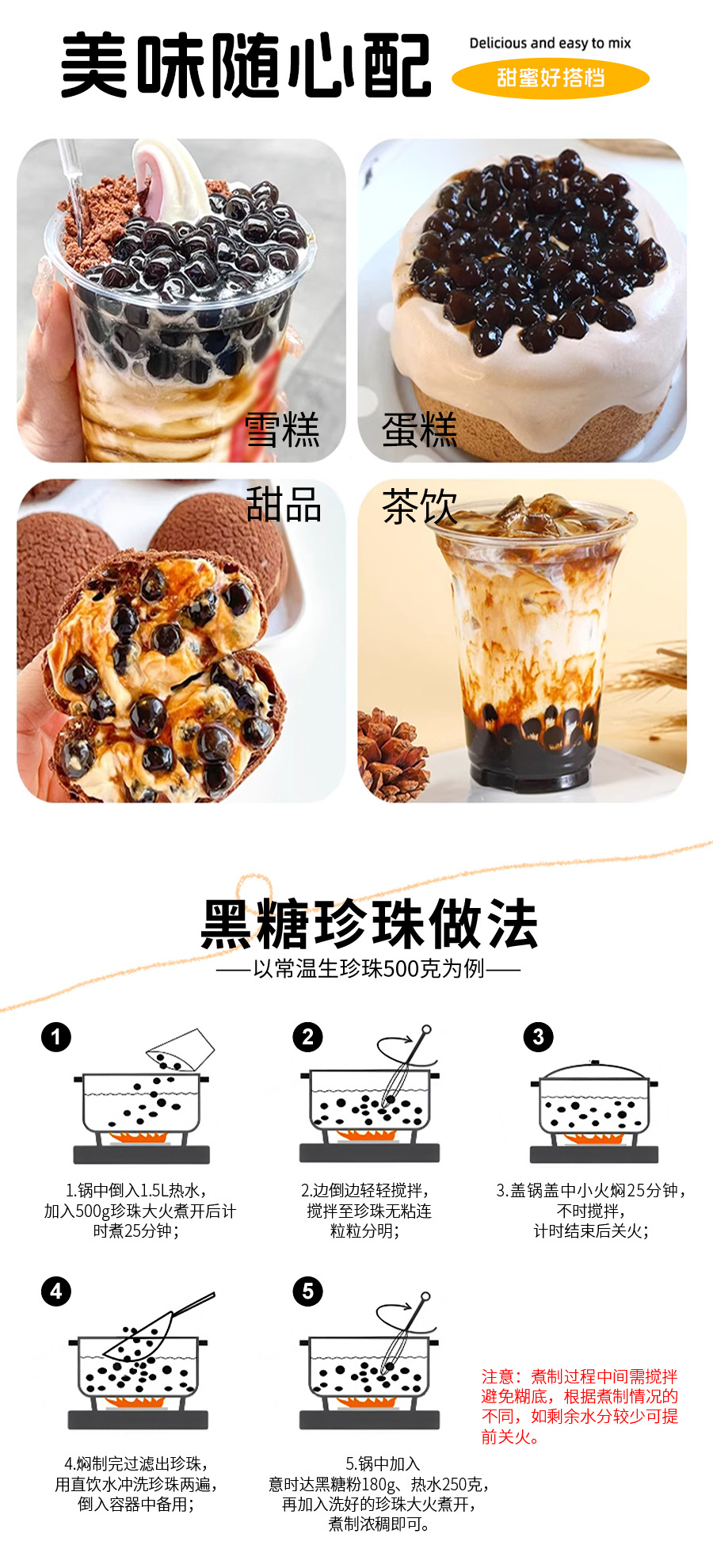 美味随心配

Delicious and easy to mix

甜蜜好搭档

雪糕

蛋糕

甜品

茶饮

黑糖珍珠做法

——以常温生珍珠500克为例——

1

1.锅中倒入1.5L热水，加入500g珍珠大火煮开后计时煮25分钟；

2

2.边倒边轻轻搅拌，搅拌至珍珠无粘连粒粒分明；

3

3.盖锅盖中小火焖25分钟，不时搅拌，计时结束后关火；

4

4.焖制完过滤出珍珠，用直饮水冲洗珍珠两遍，倒入容器中备用；

5

5.锅中加入意时达黑糖粉180g、热水250克，再加入洗好的珍珠大火煮开，煮制浓稠即可。

注意：煮制过程中间需搅拌避免糊底，根据煮制情况的不同，如剩余水分较少可提前关火。