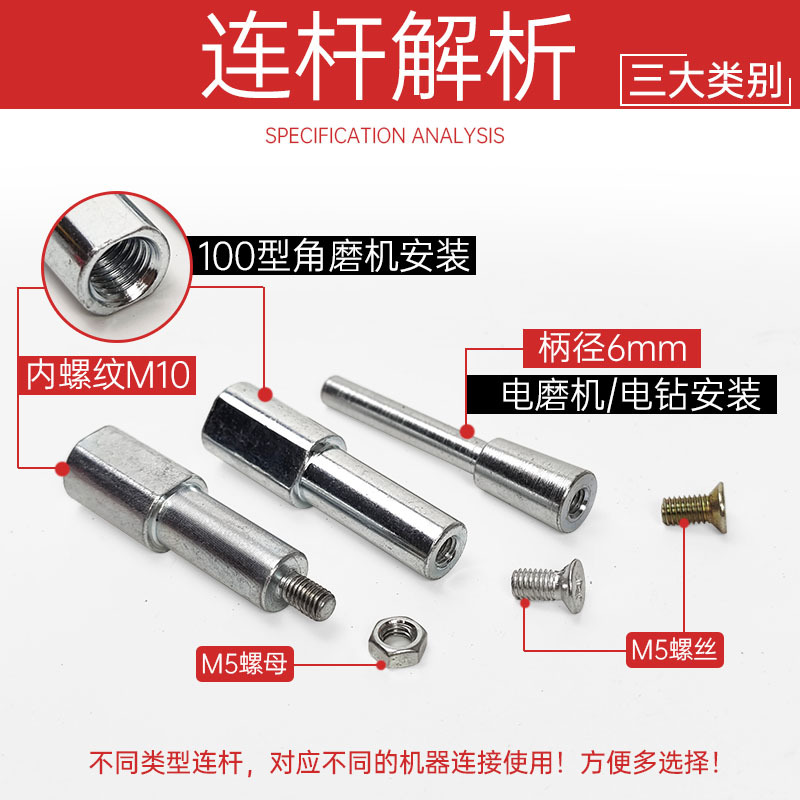 连杆解析

三大类别

SPECIFICATION ANALYSIS

100型角磨机安装

内螺纹M10

柄径6mm

电磨机/电钻安装

M5螺母

M5螺丝

不同类型连杆，对应不同的机器连接使用！方便多选择！