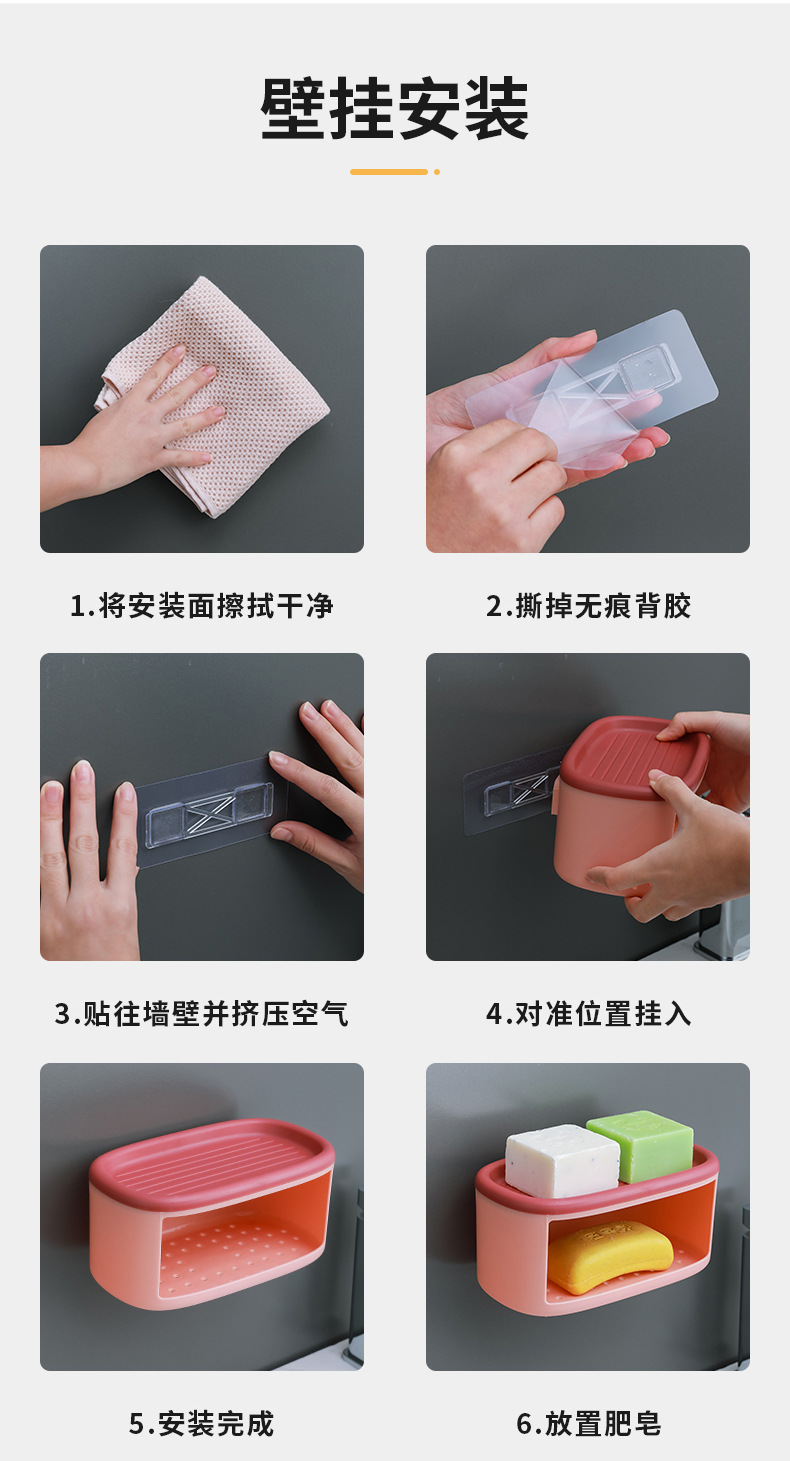 壁挂安装

1.将安装面擦拭干净

2.撕掉无痕背胶

3.贴往墙壁并挤压空气

4.对准位置挂入

5.安装完成

6.放置肥皂