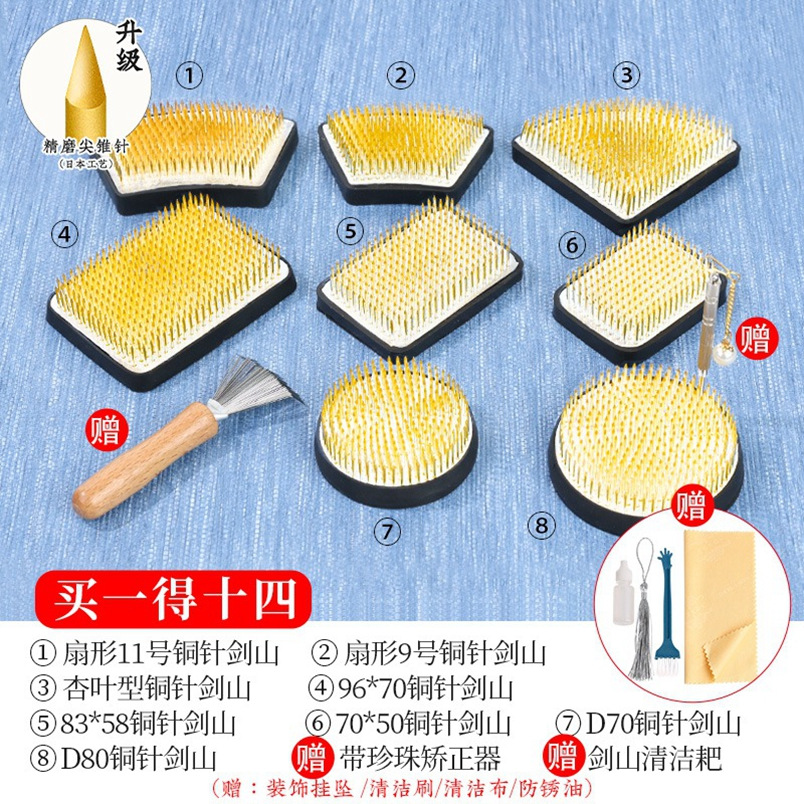 升级

精磨尖锥针
(日本工艺)

①

②

③

④

⑤

⑥

赠

赠

⑦

⑧

赠

买一得十四

① 扇形11号铜针剑山　② 扇形9号铜针剑山
③ 杏叶型铜针剑山　④ 96*70铜针剑山
⑤ 83*58铜针剑山　⑥ 70*50铜针剑山　⑦ D70铜针剑山
⑧ D80铜针剑山　赠 带珍珠矫正器　赠 剑山清洁耙
(赠：装饰挂坠 /清洁刷/清洁布/防锈油)