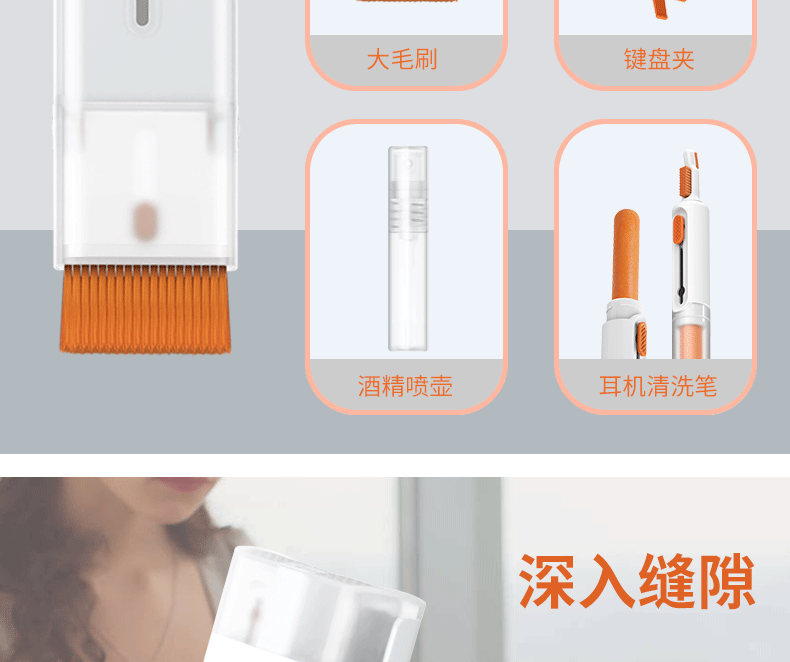 大毛刷

键盘夹

酒精喷壶

耳机清洗笔

深入缝隙