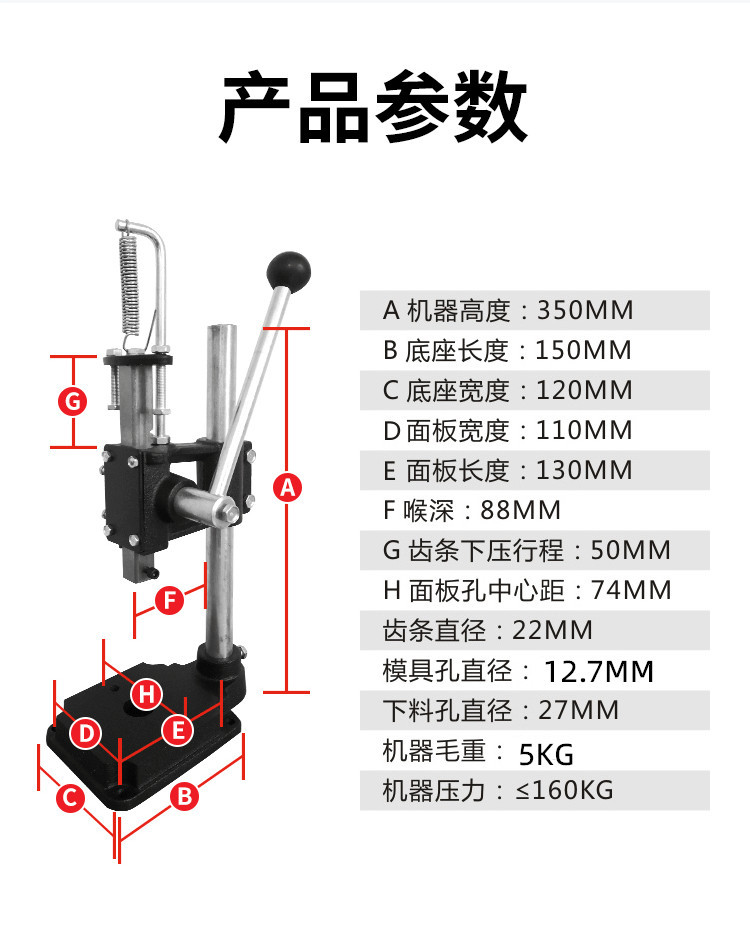 产品参数

G
A
F
H
D
E
C
B

A 机器高度：350MM
B 底座长度：150MM
C 底座宽度：120MM
D 面板宽度：110MM
E 面板长度：130MM
F 喉深：88MM
G 齿条下压行程：50MM
H 面板孔中心距：74MM
齿条直径：22MM
模具孔直径：12.7MM
下料孔直径：27MM
机器毛重：5KG
机器压力：≤160KG