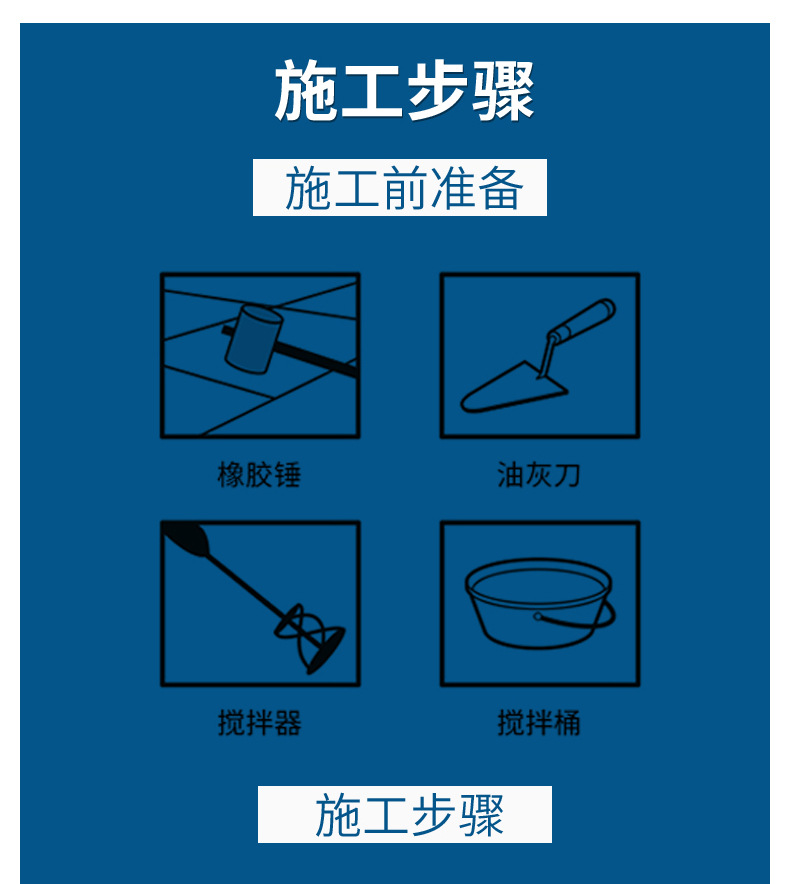 施工步骤

施工前准备

橡胶锤

油灰刀

搅拌器

搅拌桶

施工步骤