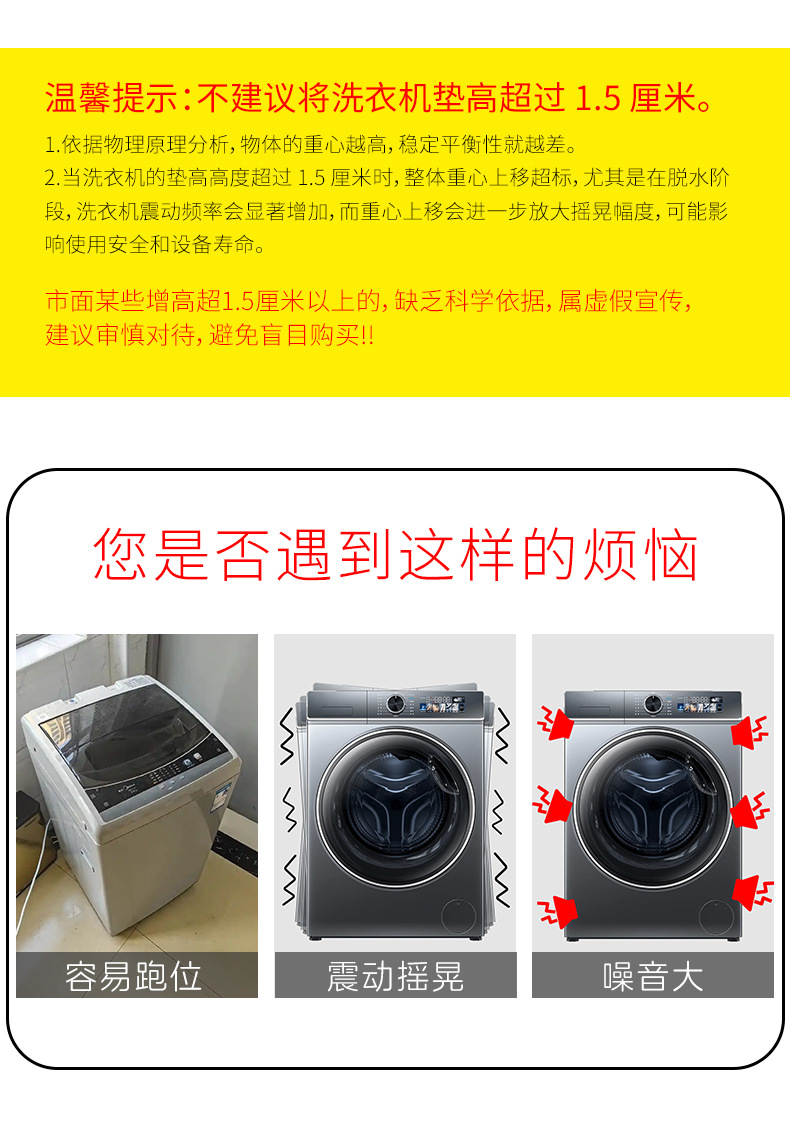 温馨提示：不建议将洗衣机垫高超过 1.5 厘米。

1.依据物理原理分析，物体的重心越高，稳定平衡性就越差。
2.当洗衣机的垫高高度超过 1.5 厘米时，整体重心上移超标，尤其是在脱水阶段，洗衣机震动频率会显著增加，而重心上移会进一步放大摇晃幅度，可能影响使用安全和设备寿命。

市面某些增高超1.5厘米以上的，缺乏科学依据，属虚假宣传，建议审慎对待，避免盲目购买!!

您是否遇到这样的烦恼

容易跑位

震动摇晃

噪音大