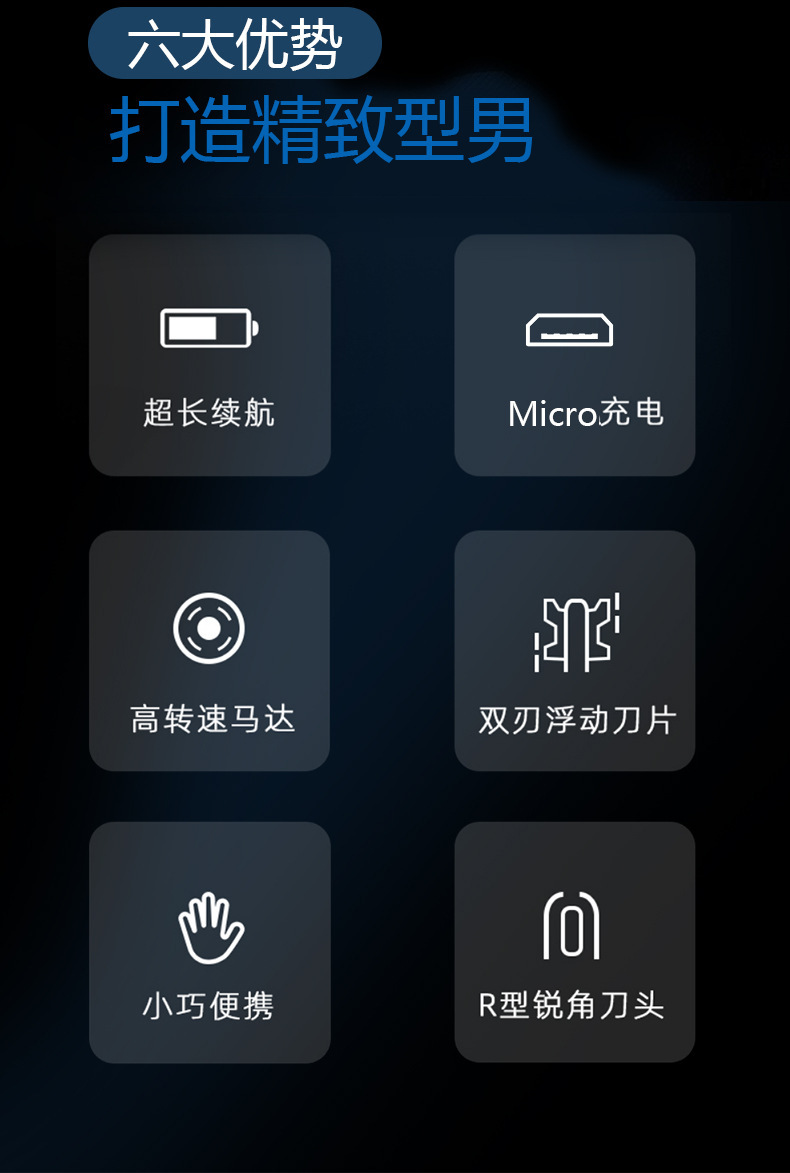 六大优势

打造精致型男

超长续航

Micro充电

高转速马达

双刃浮动刀片

小巧便携

R型锐角刀头