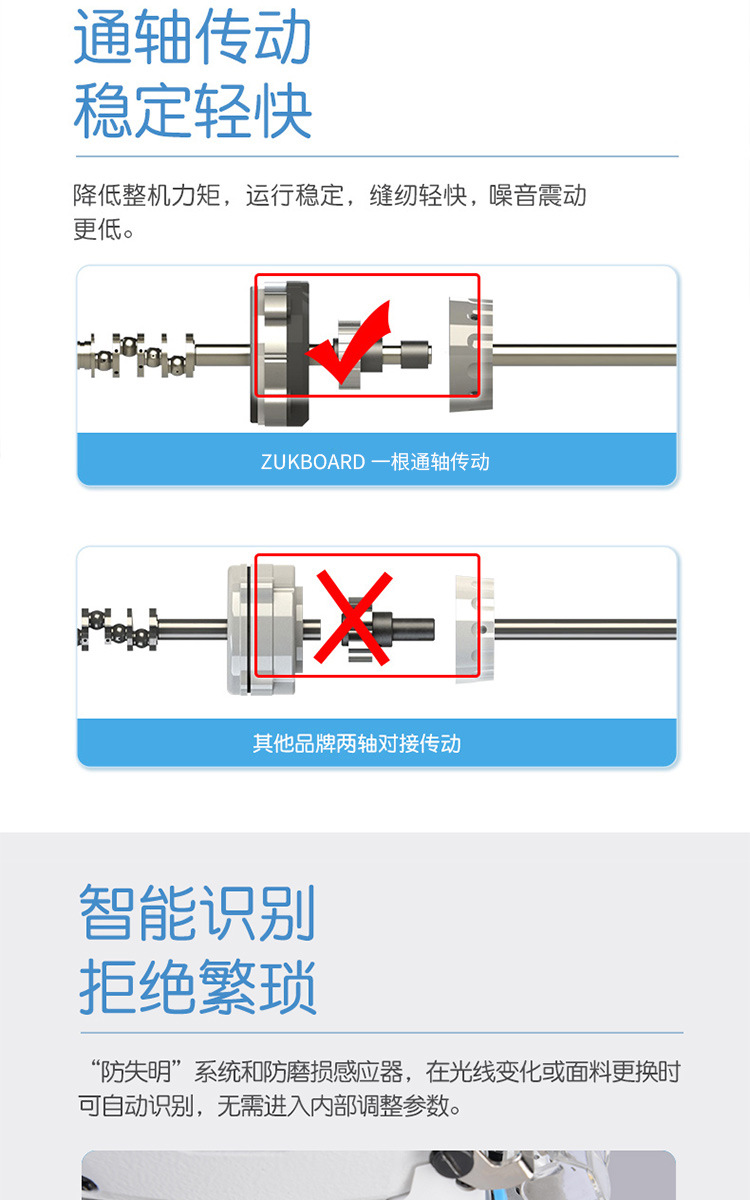 通轴传动
稳定轻快

降低整机力矩，运行稳定，缝纫轻快，噪音震动更低。

ZUKBOARD 一根通轴传动

其他品牌两轴对接传动

智能识别
拒绝繁琐

“防失明”系统和防磨损感应器，在光线变化或面料更换时可自动识别，无需进入内部调整参数。