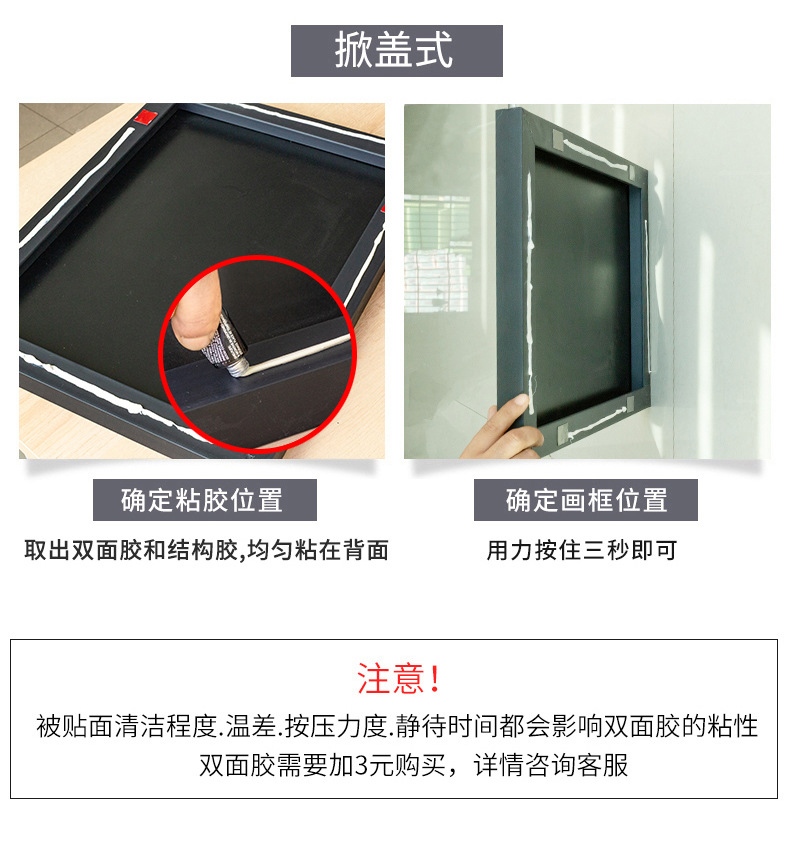 掀盖式

确定粘胶位置

取出双面胶和结构胶,均匀粘在背面

确定画框位置

用力按住三秒即可

注意!

被贴面清洁程度.温差.按压力度.静待时间都会影响双面胶的粘性

双面胶需要加3元购买，详情咨询客服