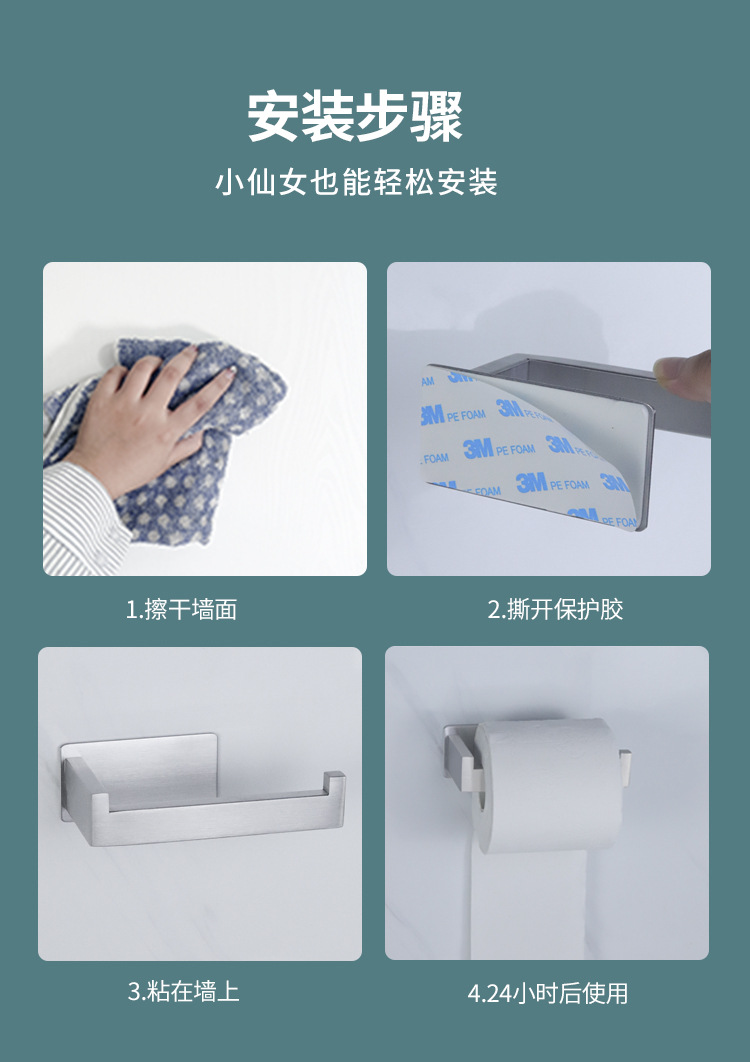 安装步骤

小仙女也能轻松安装

3M PE FOAM 3M PE FOAM 3M PE FOAM 3M PE FOAM 3M PE FOAM 3M PE FOAM

1.擦干墙面

2.撕开保护胶

3.粘在墙上

4.24小时后使用