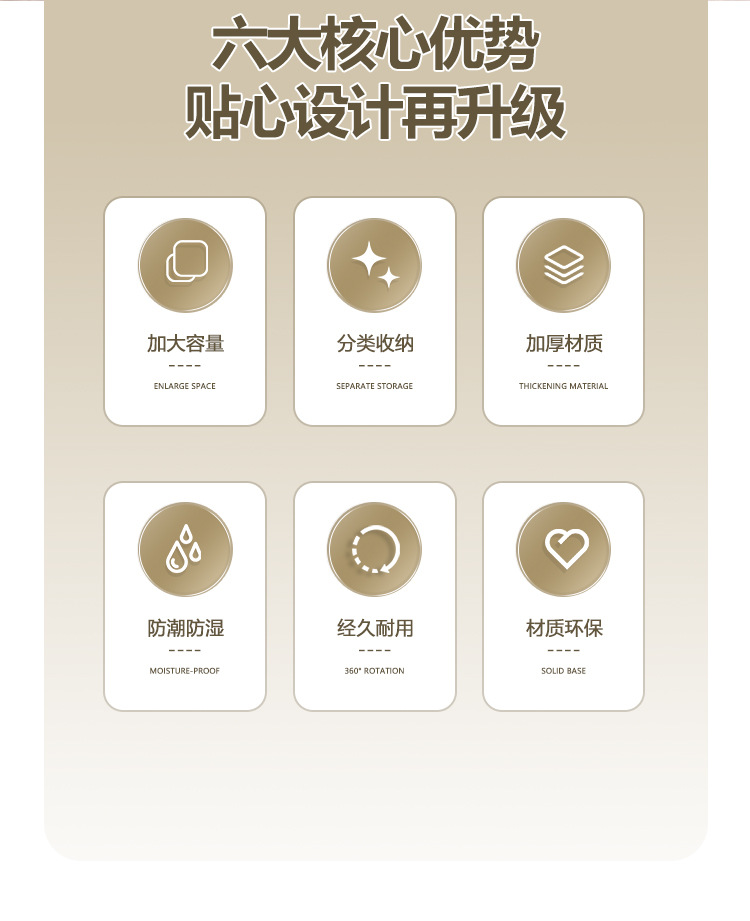 六大核心优势
贴心设计再升级

加大容量
----
ENLARGE SPACE

分类收纳
----
SEPARATE STORAGE

加厚材质
----
THICKENING MATERIAL

防潮防湿
----
MOISTURE-PROOF

经久耐用
----
360° ROTATION

材质环保
----
SOLID BASE