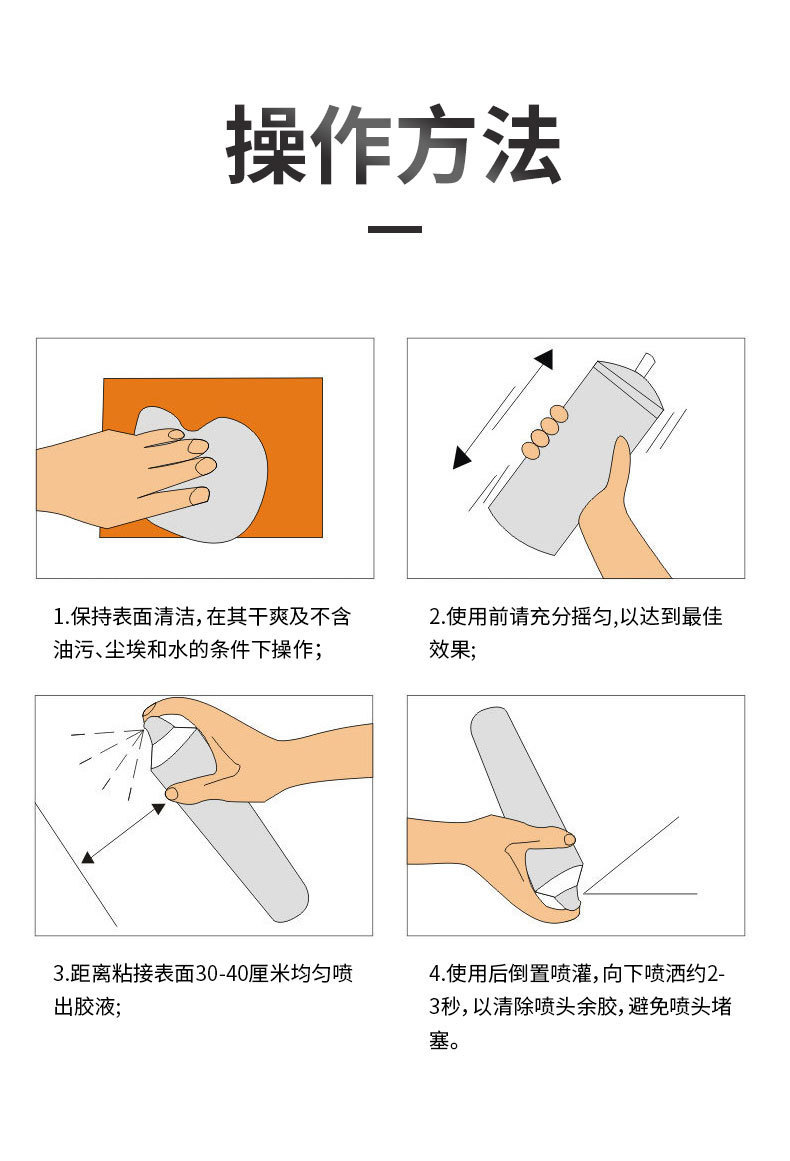 操作方法

1.保持表面清洁，在其干爽及不含油污、尘埃和水的条件下操作；

2.使用前请充分摇匀,以达到最佳效果;

3.距离粘接表面30-40厘米均匀喷出胶液;

4.使用后倒置喷灌，向下喷洒约2-3秒，以清除喷头余胶，避免喷头堵塞。