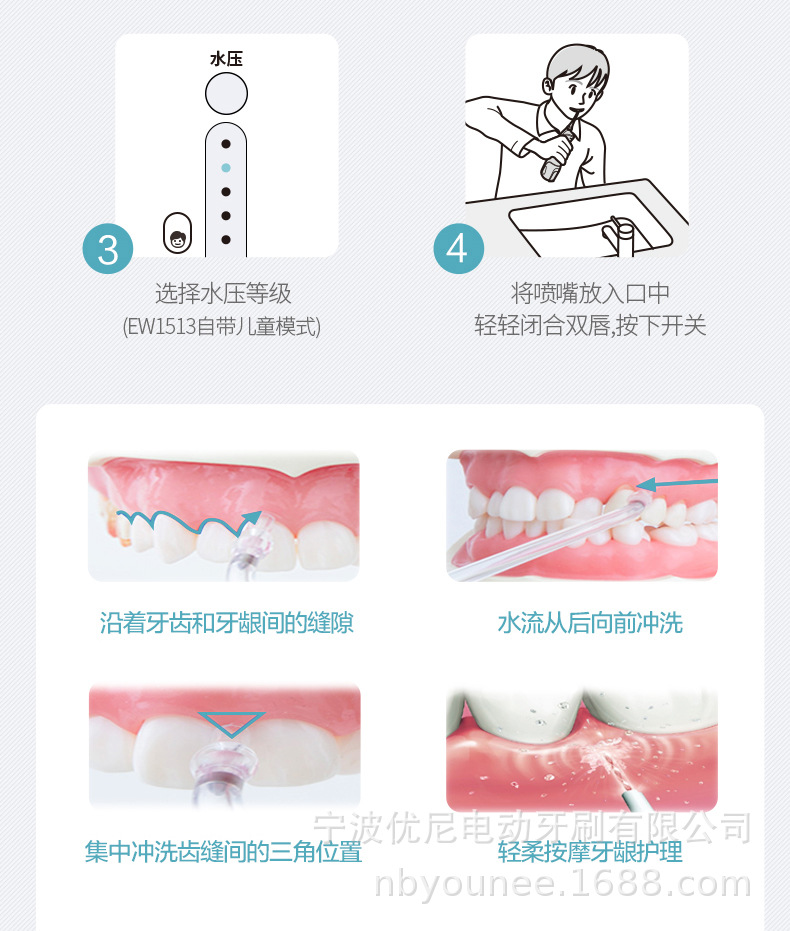 水压

3

选择水压等级
(EW1513自带儿童模式)

4

将喷嘴放入口中
轻轻闭合双唇,按下开关

沿着牙齿和牙龈间的缝隙

水流从后向前冲洗

集中冲洗齿缝间的三角位置

轻柔按摩牙龈护理

宁波优尼电动牙刷有限公司
nbyounee.1688.com