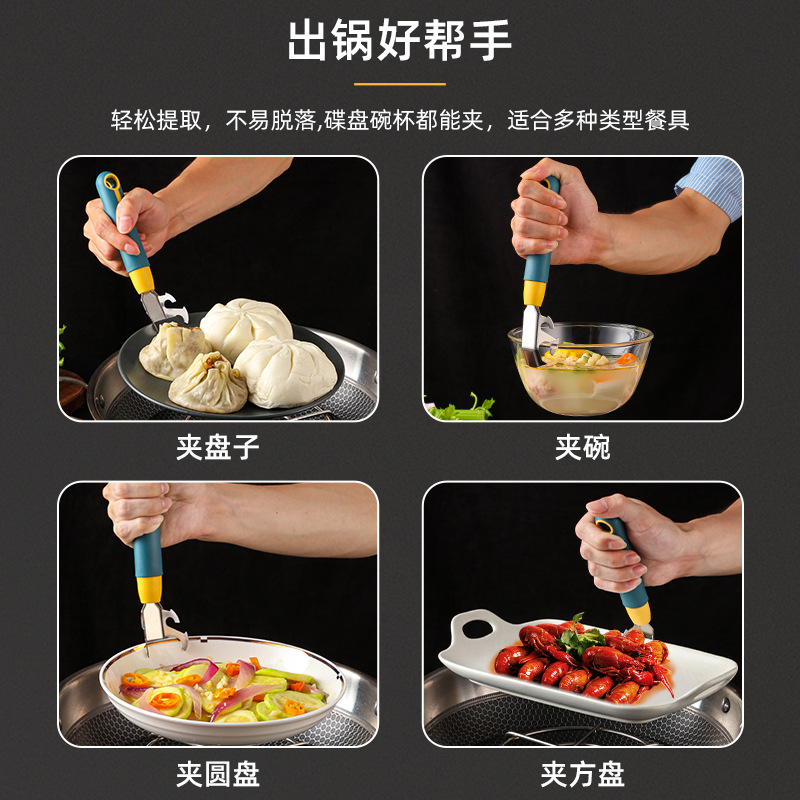 出锅好帮手

轻松提取，不易脱落,碟盘碗杯都能夹，适合多种类型餐具

夹盘子

夹碗

夹圆盘

夹方盘