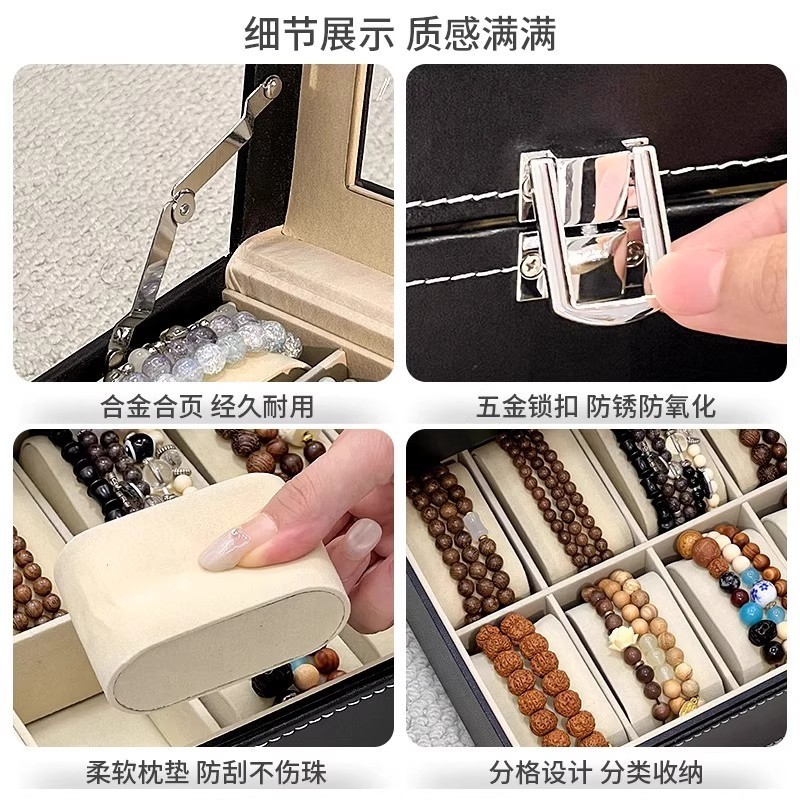 细节展示 质感满满

合金合页 经久耐用

五金锁扣 防锈防氧化

柔软枕垫 防刮不伤珠

分格设计 分类收纳