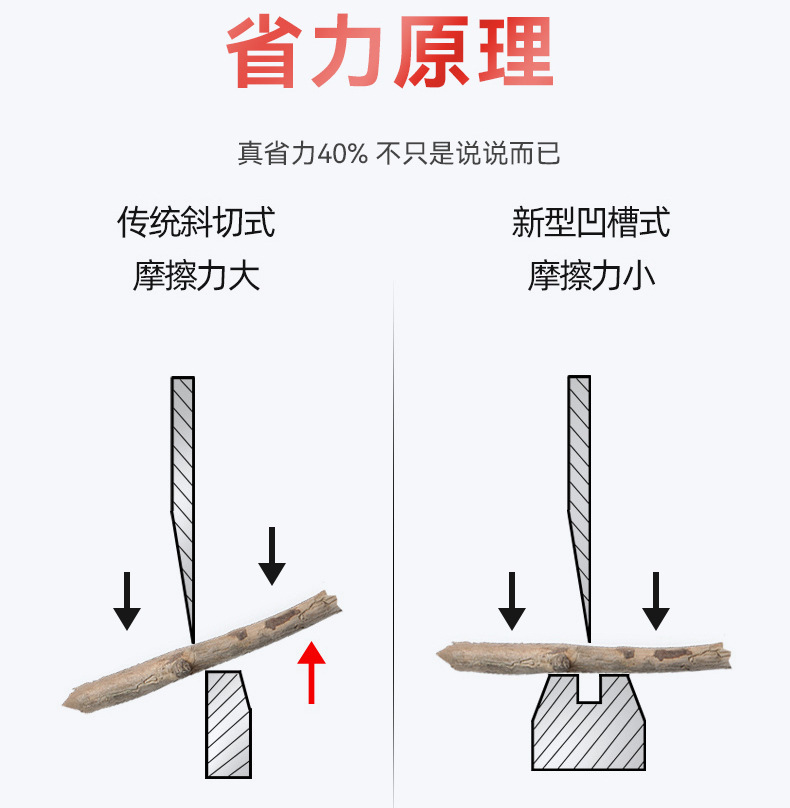 省力原理

真省力40% 不只是说说而已

传统斜切式
摩擦力大

新型凹槽式
摩擦力小