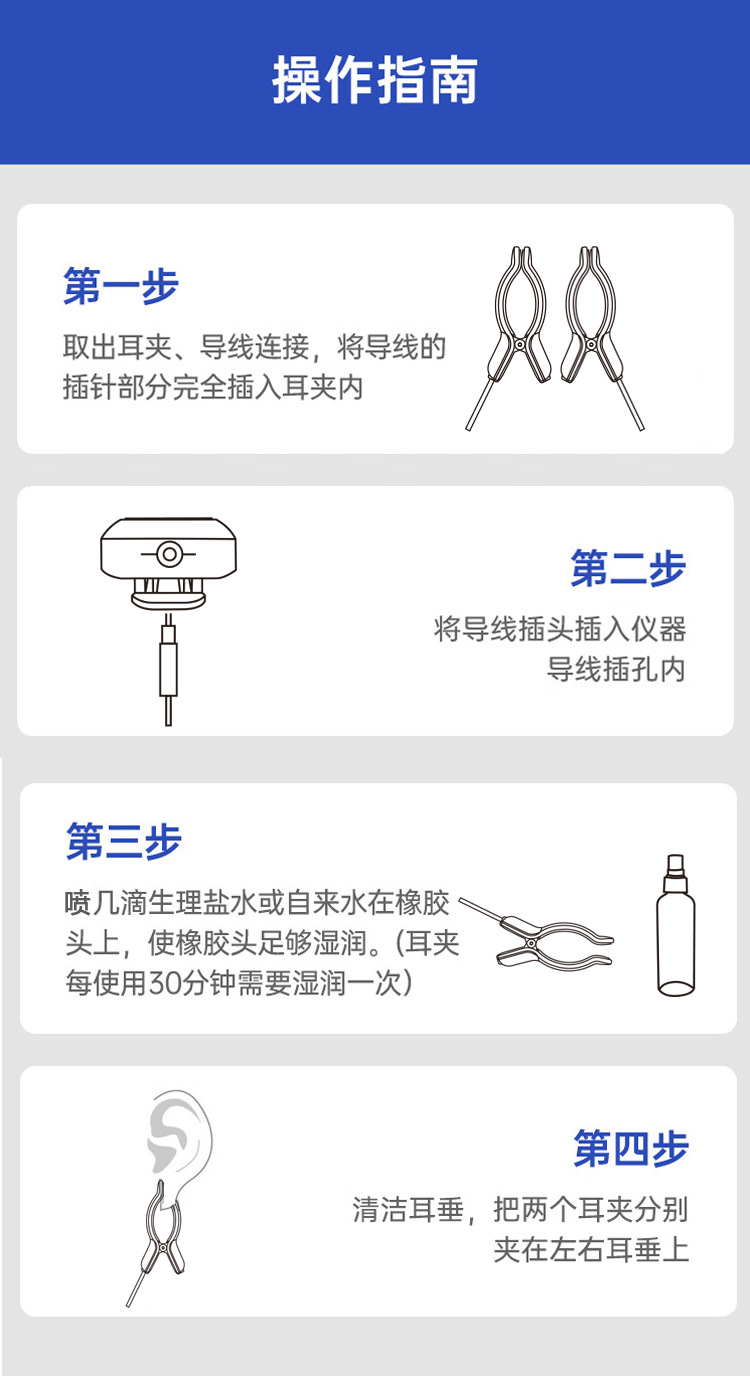 操作指南

第一步

取出耳夹、导线连接，将导线的插针部分完全插入耳夹内

第二步

将导线插头插入仪器导线插孔内

第三步

喷几滴生理盐水或自来水在橡胶头上，使橡胶头足够湿润。(耳夹每使用30分钟需要湿润一次)

第四步

清洁耳垂，把两个耳夹分别夹在左右耳垂上