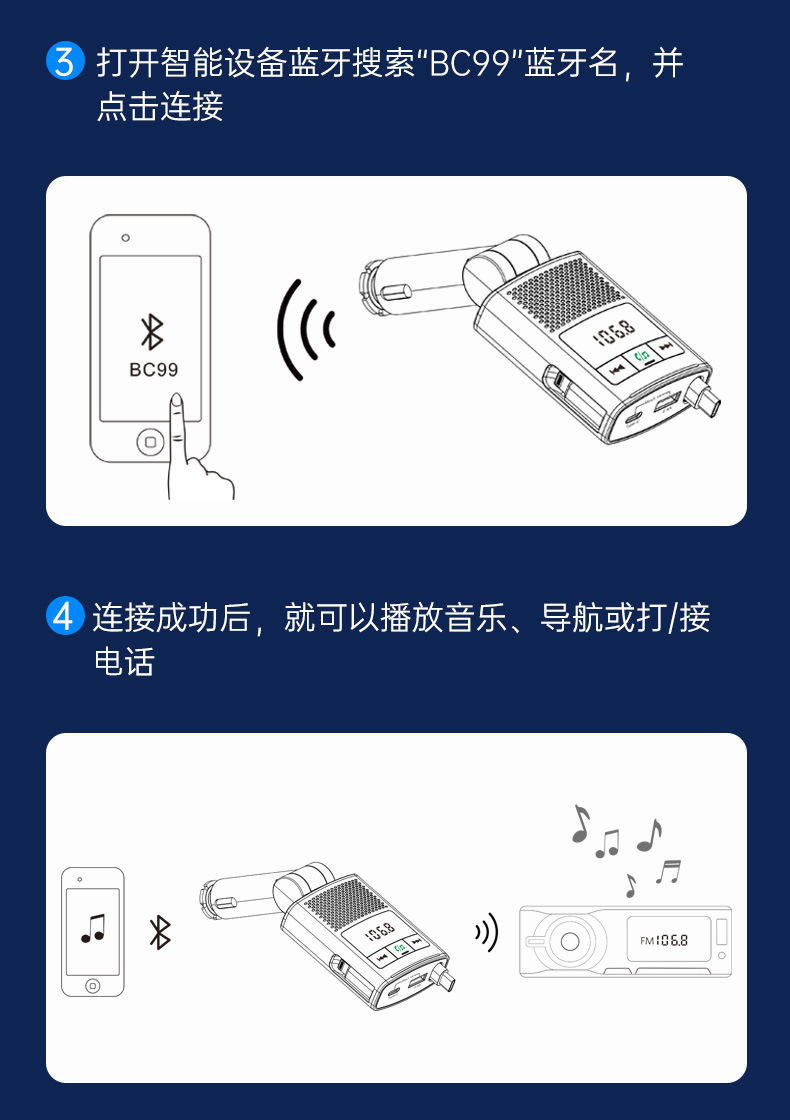 3 打开智能设备蓝牙搜索“BC99”蓝牙名，并点击连接

BC99

106.8

4 连接成功后，就可以播放音乐、导航或打/接电话

106.8

FM 106.8