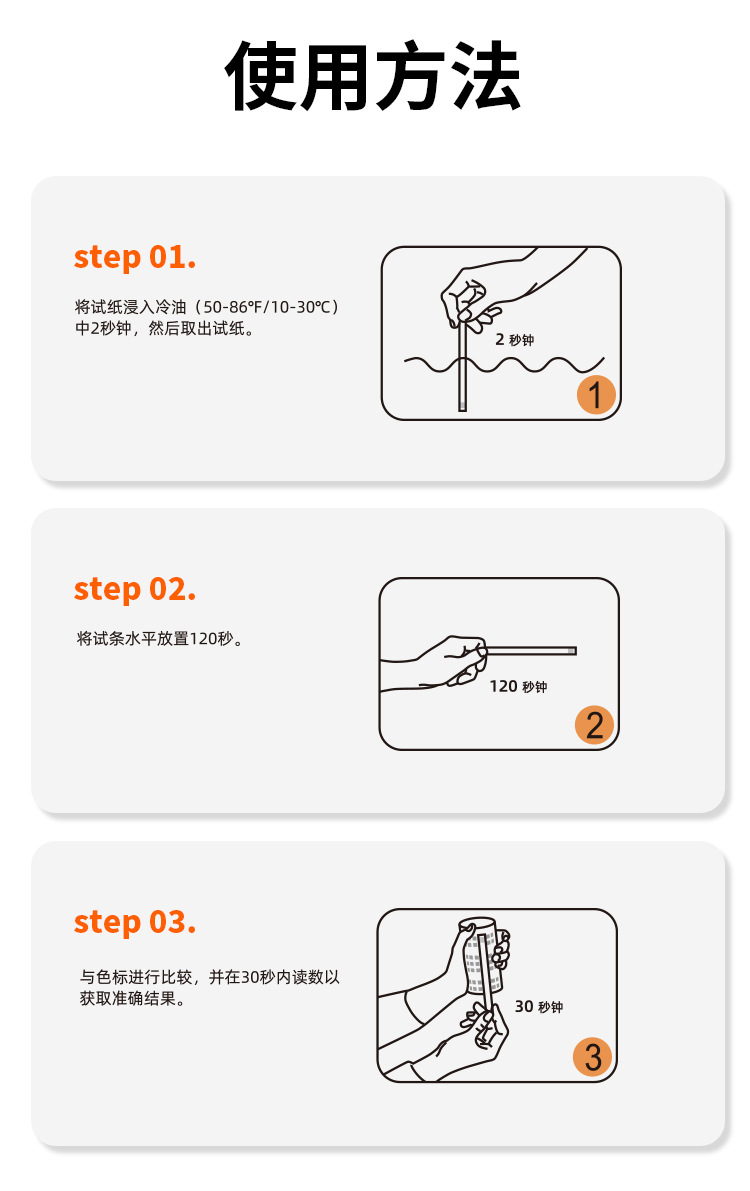 使用方法

step 01.

将试纸浸入冷油（50-86℉/10-30℃）中2秒钟，然后取出试纸。

2 秒钟

1

step 02.

将试条水平放置120秒。

120 秒钟

2

step 03.

与色标进行比较，并在30秒内读数以获取准确结果。

30 秒钟

3