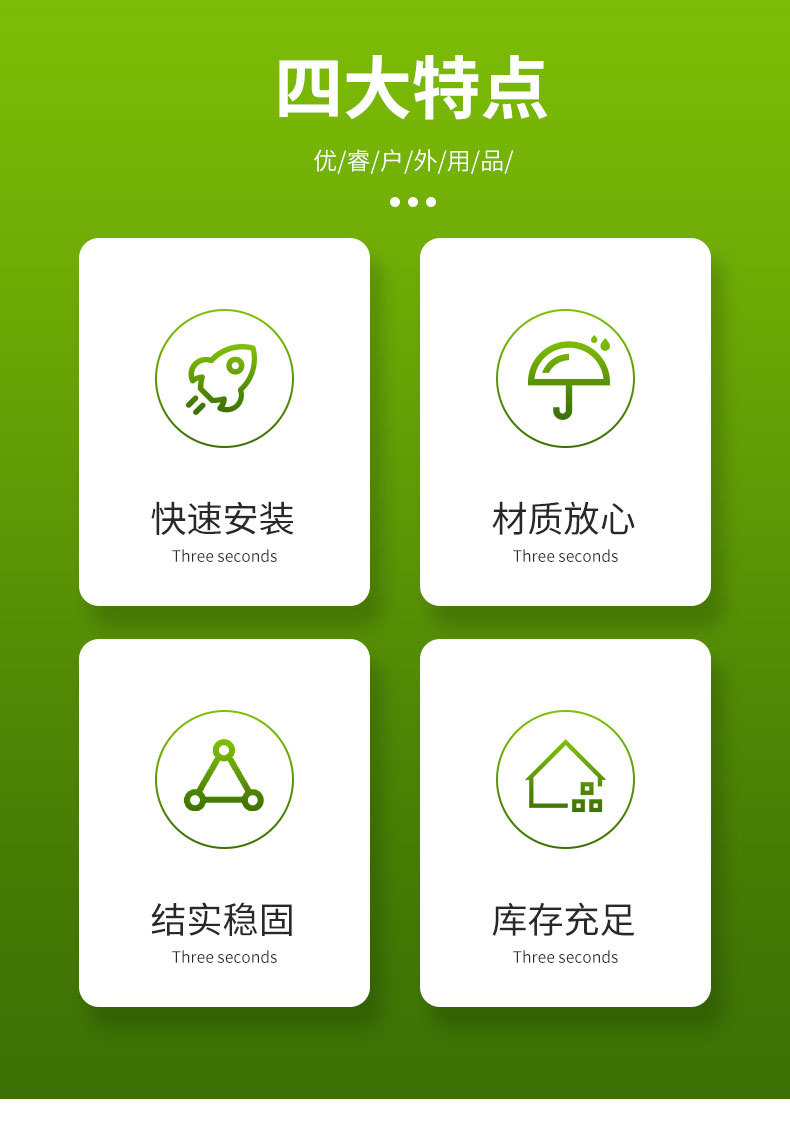 四大特点

优/睿/户/外/用/品/

快速安装
Three seconds

材质放心
Three seconds

结实稳固
Three seconds

库存充足
Three seconds